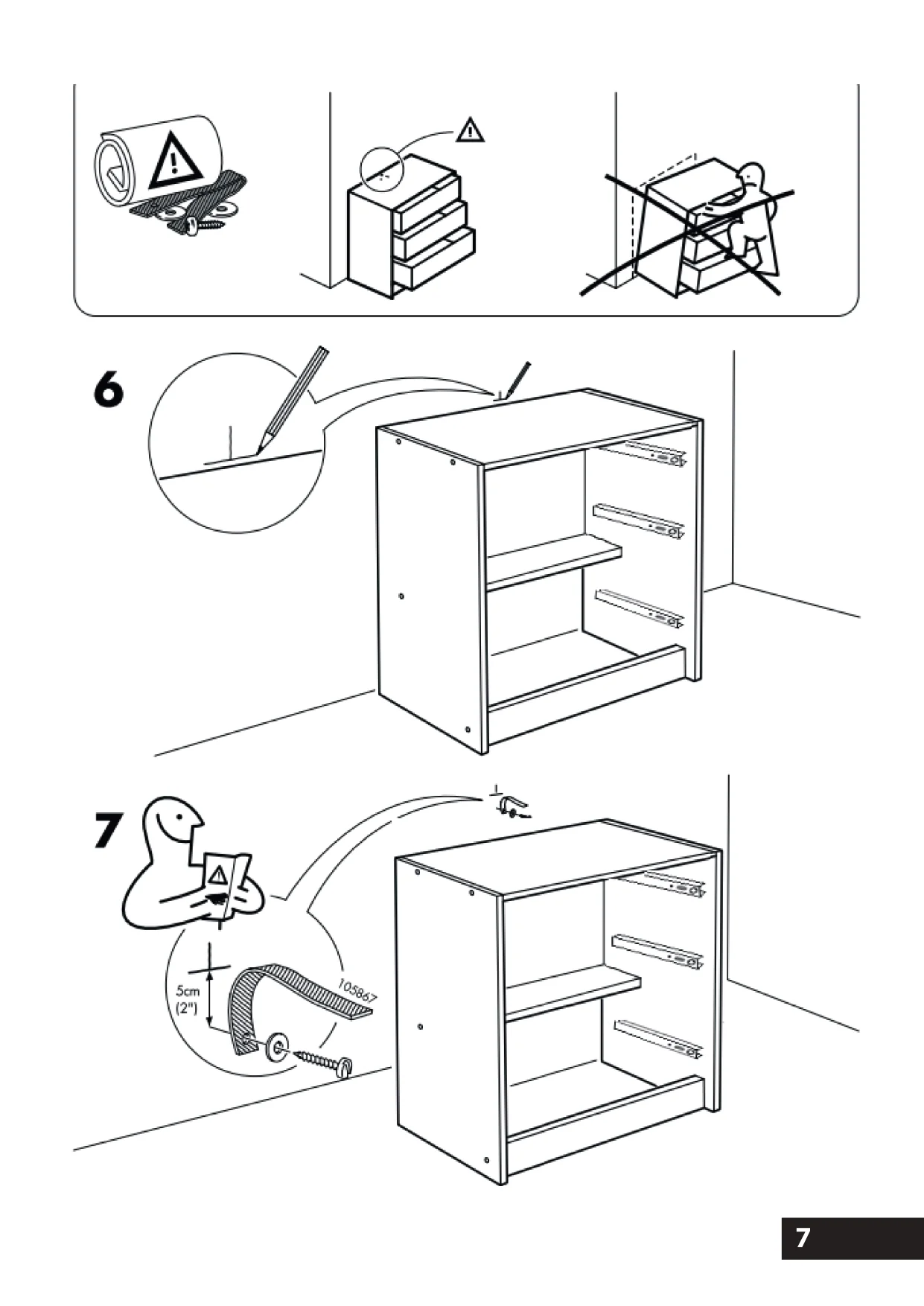 6

7

5cm
(2")

105867

7