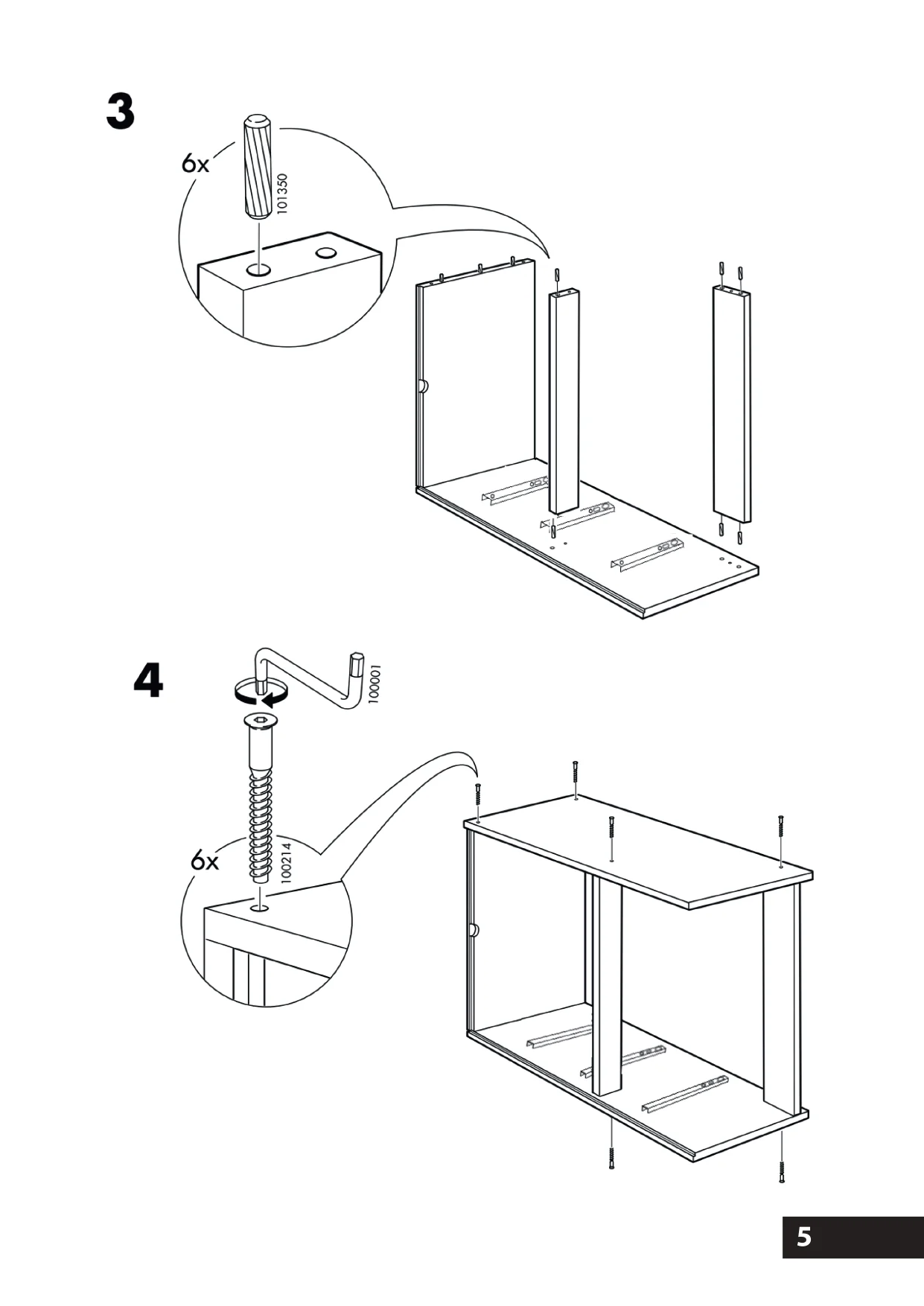 3

6x

101350

4

100001

6x

100214

5