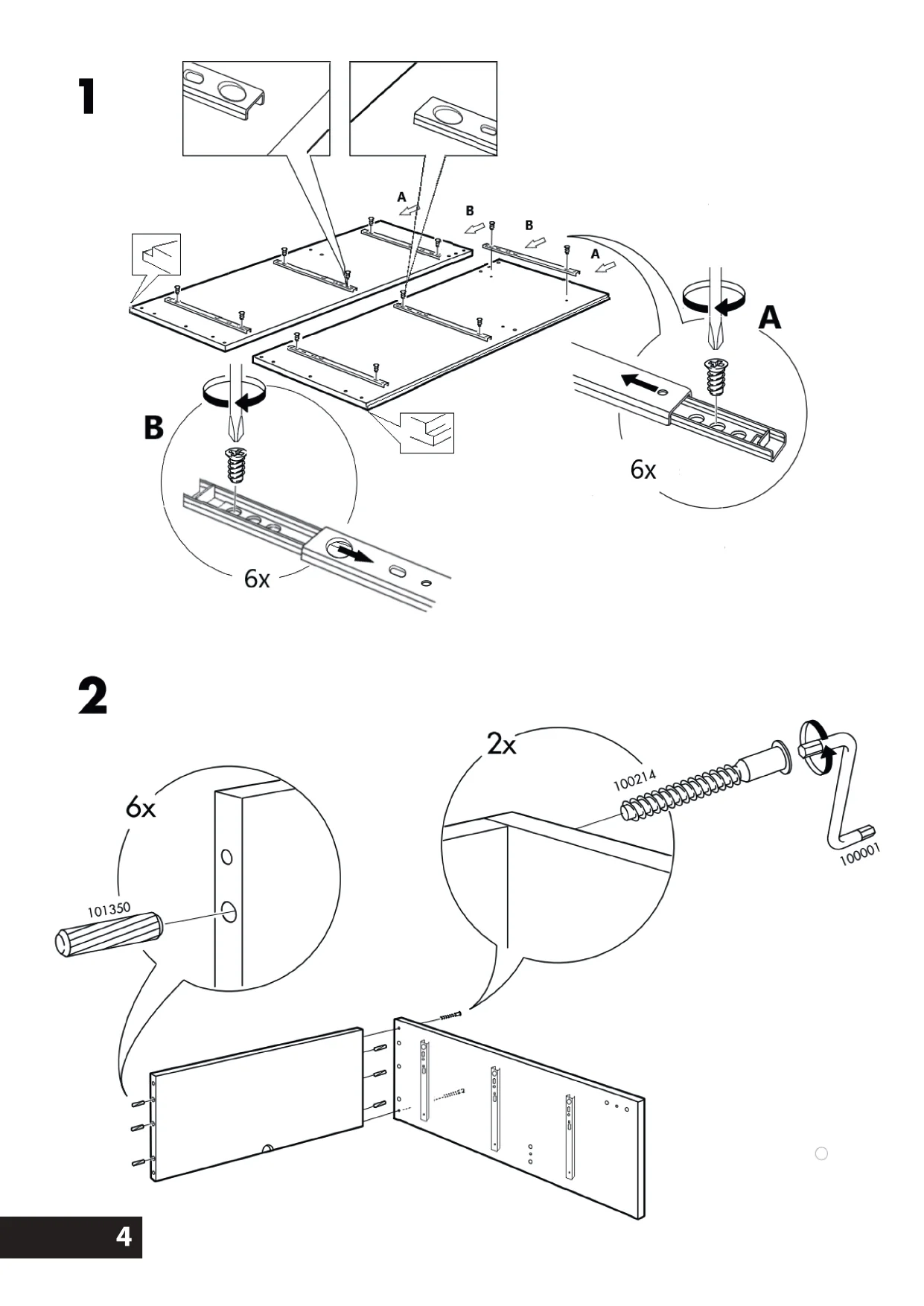 1

A
B
B
A

A

6x

B

6x

2

2x

100214

100001

6x

101350

4