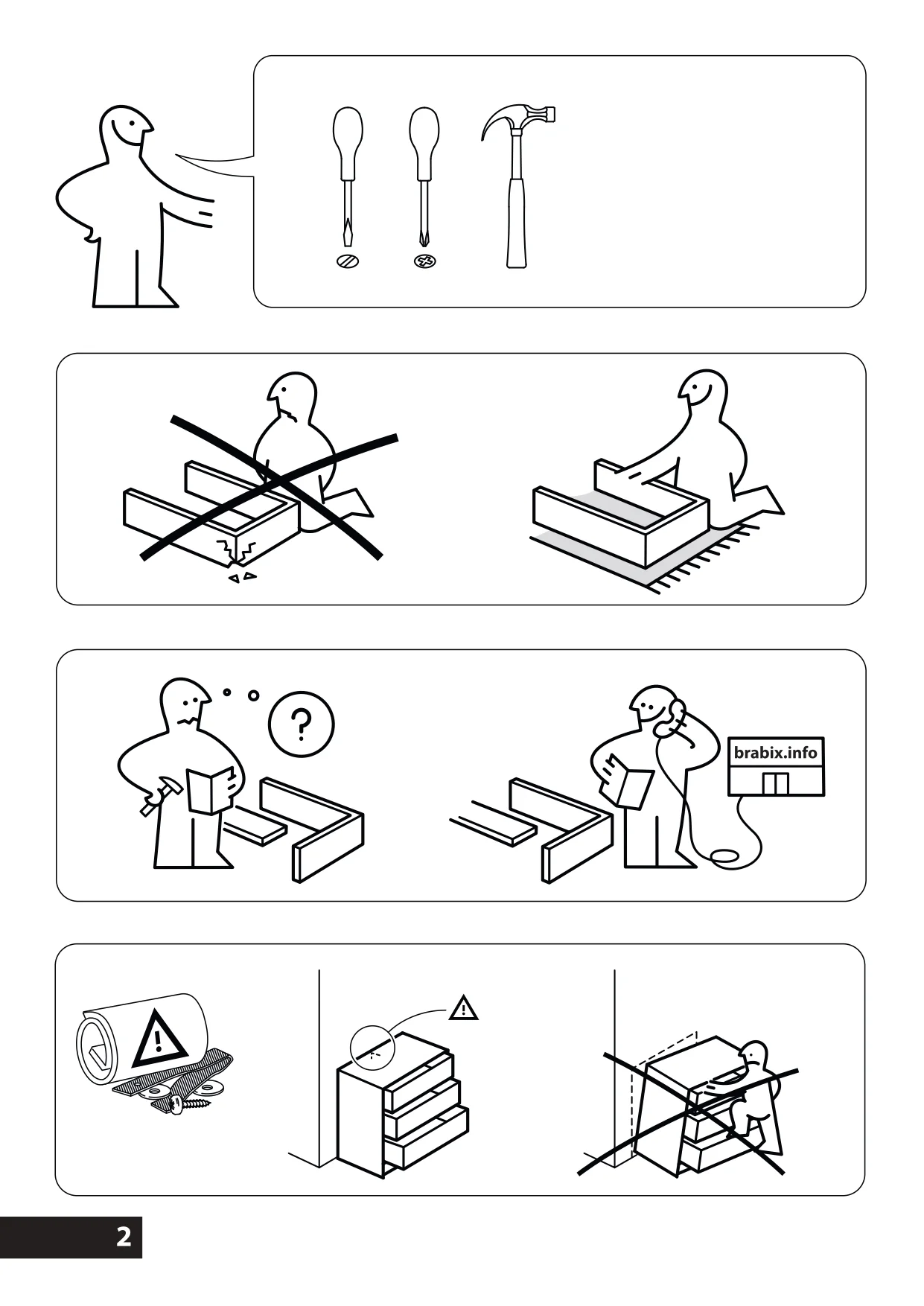 ?

brabix.info

2