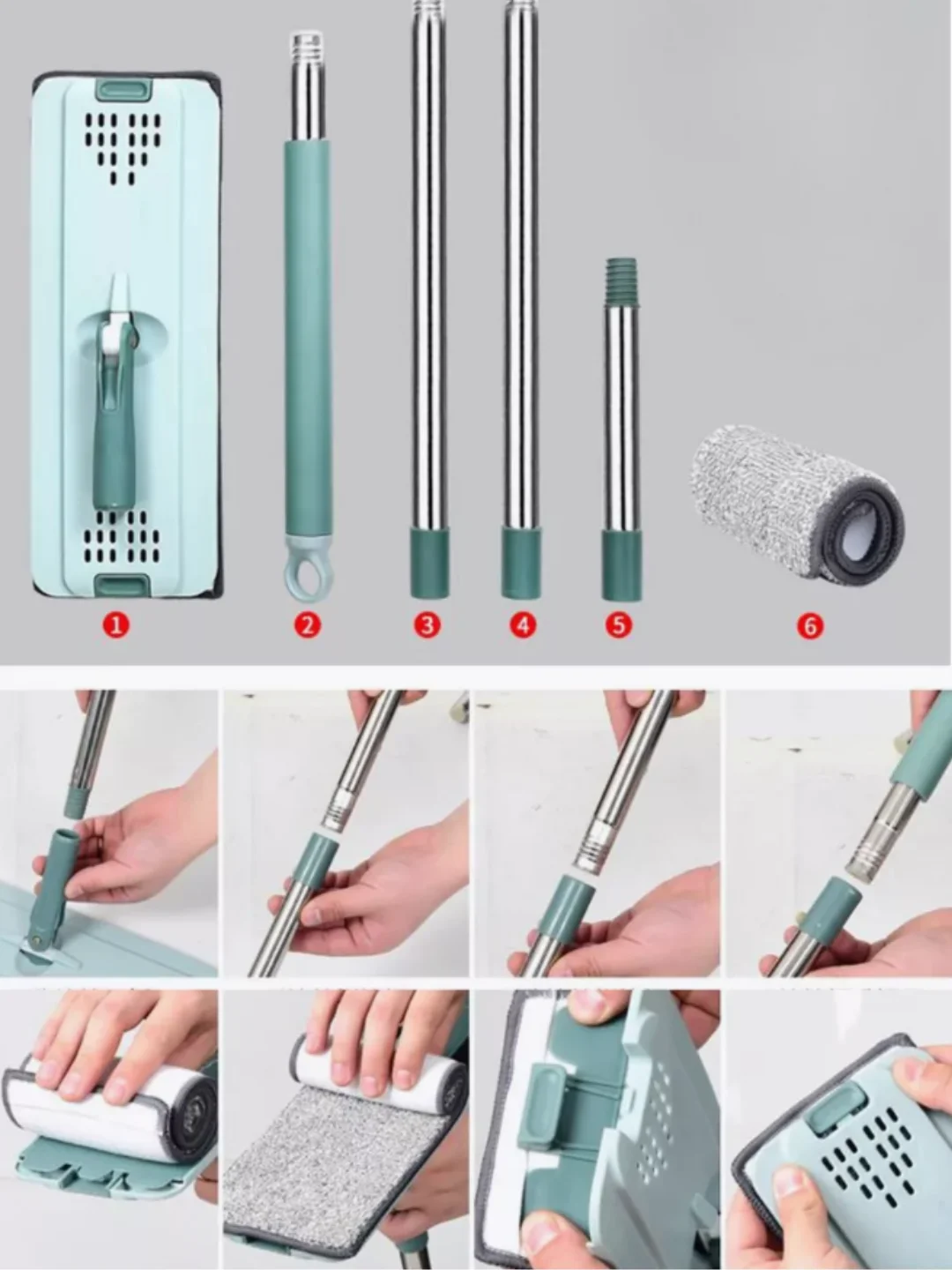 1 2 3 4 5 6