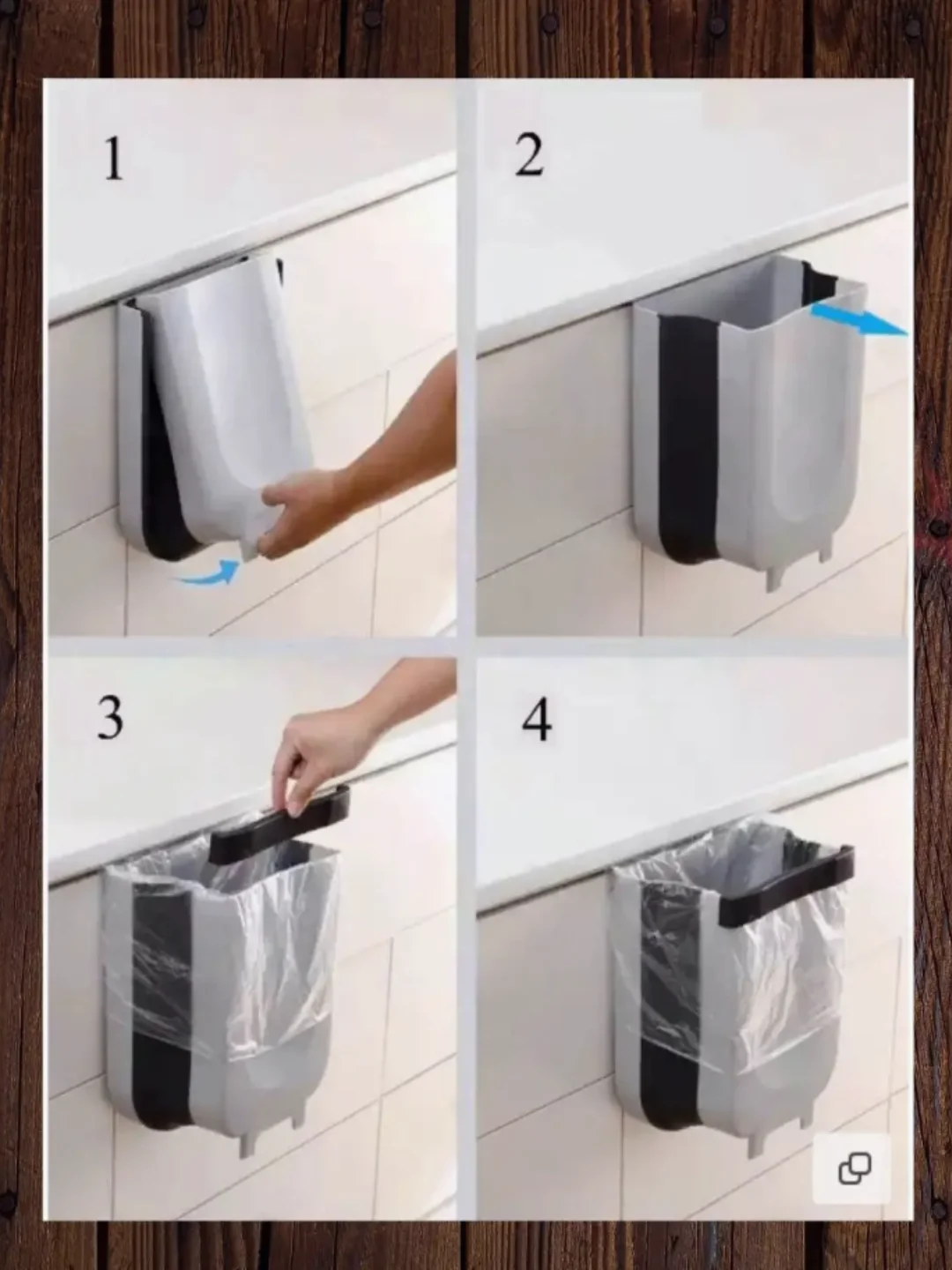 1

2

3

4