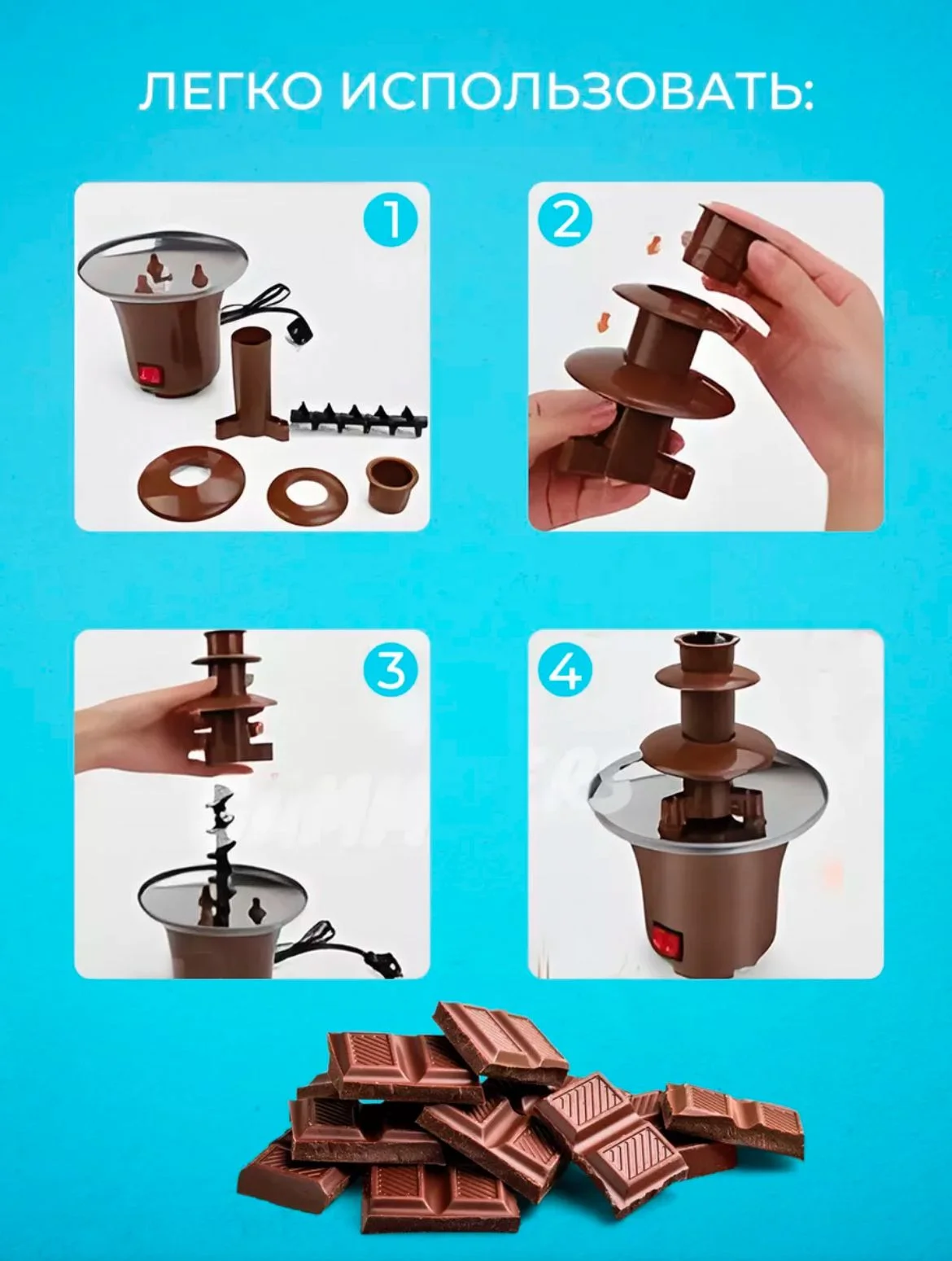 ЛЕГКО ИСПОЛЬЗОВАТЬ:

1

2

3

4