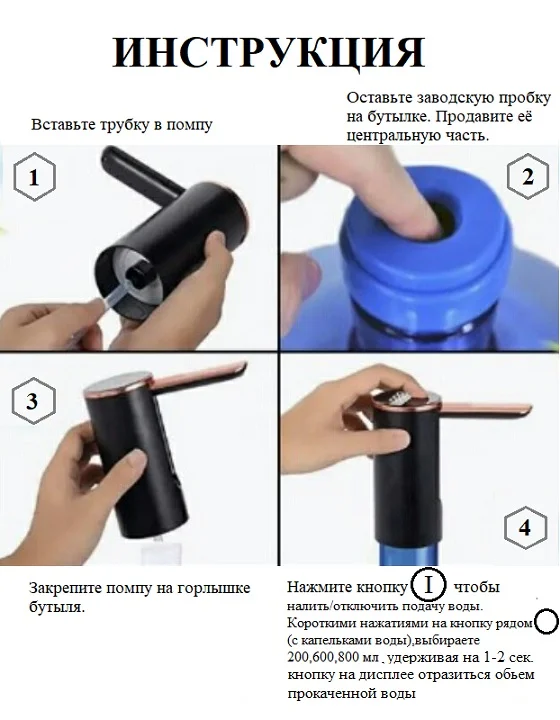 ИНСТРУКЦИЯ

Вставьте трубку в помпу

Оставьте заводскую пробку на бутылке. Продавите её центральную часть.

1

2

3

4

Закрепите помпу на горлышке бутыля.

Нажмите кнопку I чтобы налить/отключить подачу воды. Короткими нажатиями на кнопку рядом (с капельками воды),выбираете 200,600,800 мл . удерживая на 1-2 сек. кнопку на дисплее отразиться обьем прокаченной воды