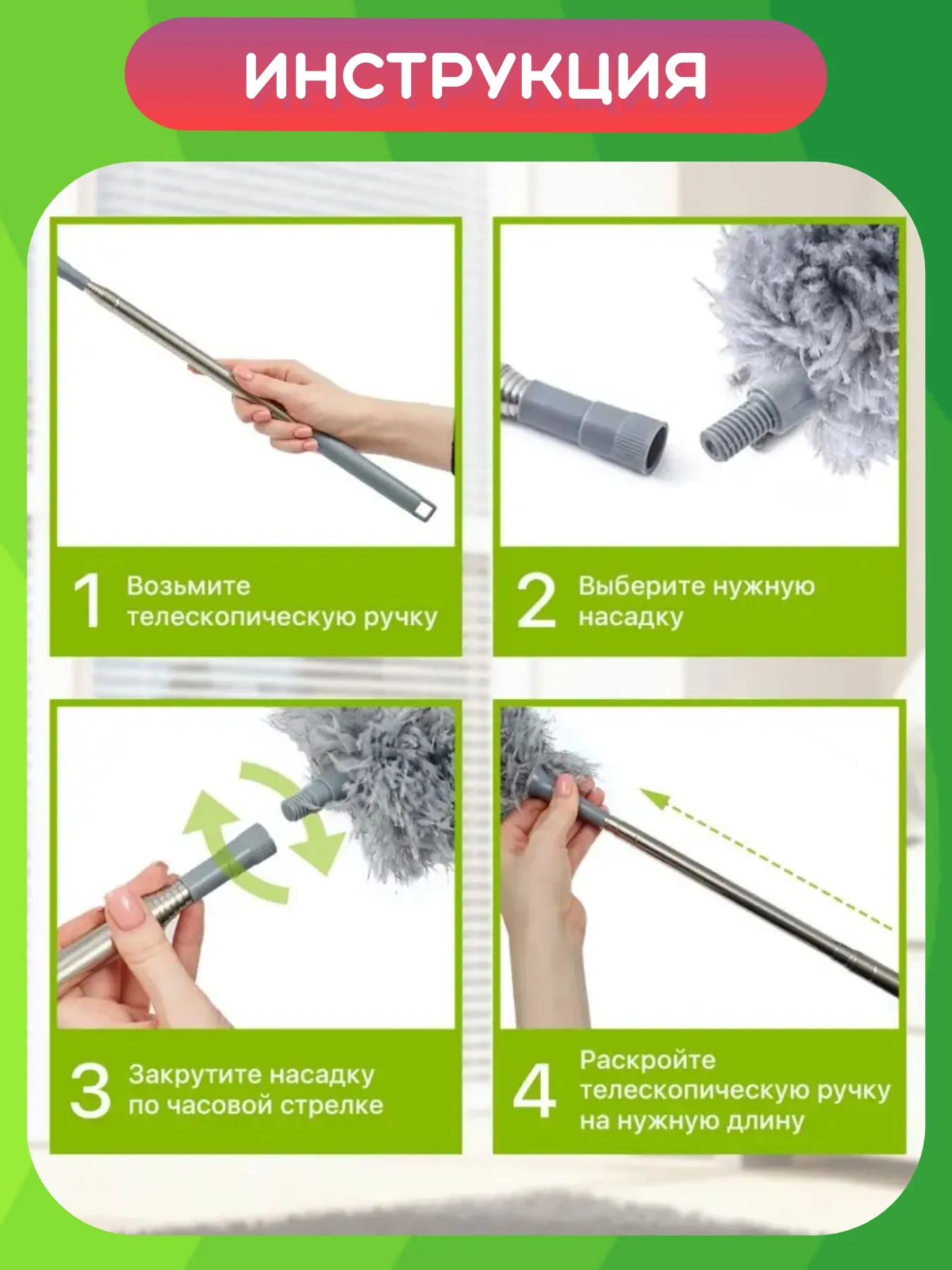 ИНСТРУКЦИЯ

1 Возьмите телескопическую ручку

2 Выберите нужную насадку

3 Закрутите насадку по часовой стрелке

4 Раскройте телескопическую ручку на нужную длину