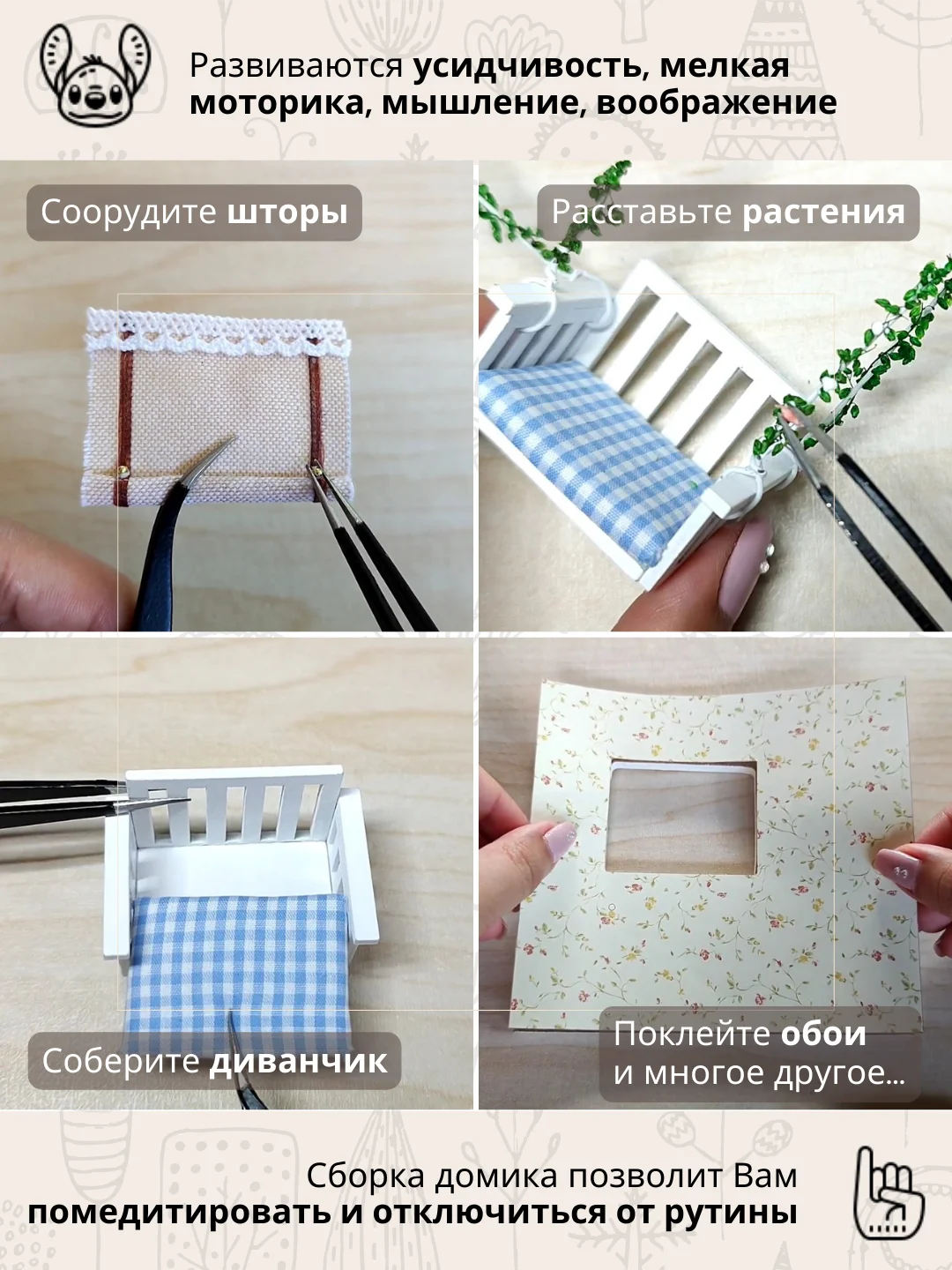 Развиваются усидчивость, мелкая моторика, мышление, воображение

Соорудите шторы

Расставьте растения

Соберите диванчик

Поклейте обои
и многое другое...

Сборка домика позволит Вам
помедитировать и отключиться от рутины