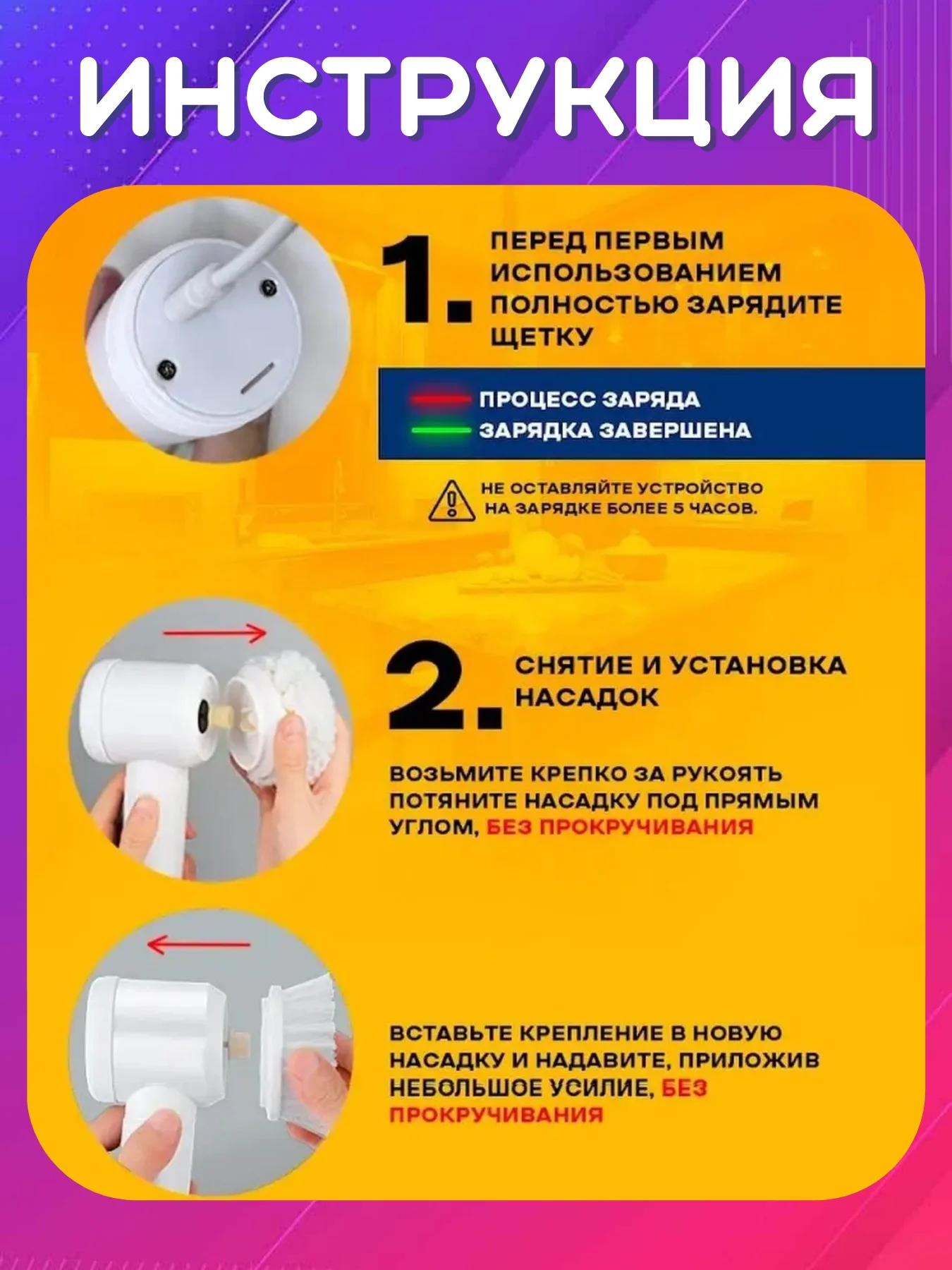 ИНСТРУКЦИЯ

1. ПЕРЕД ПЕРВЫМ ИСПОЛЬЗОВАНИЕМ ПОЛНОСТЬЮ ЗАРЯДИТЕ ЩЕТКУ

ПРОЦЕСС ЗАРЯДА
ЗАРЯДКА ЗАВЕРШЕНА

НЕ ОСТАВЛЯЙТЕ УСТРОЙСТВО НА ЗАРЯДКЕ БОЛЕЕ 5 ЧАСОВ.

2. СНЯТИЕ И УСТАНОВКА НАСАДОК

ВОЗЬМИТЕ КРЕПКО ЗА РУКОЯТЬ ПОТЯНИТЕ НАСАДКУ ПОД ПРЯМЫМ УГЛОМ, БЕЗ ПРОКРУЧИВАНИЯ

ВСТАВЬТЕ КРЕПЛЕНИЕ В НОВУЮ НАСАДКУ И НАДАВИТЕ, ПРИЛОЖИВ НЕБОЛЬШОЕ УСИЛИЕ, БЕЗ ПРОКРУЧИВАНИЯ