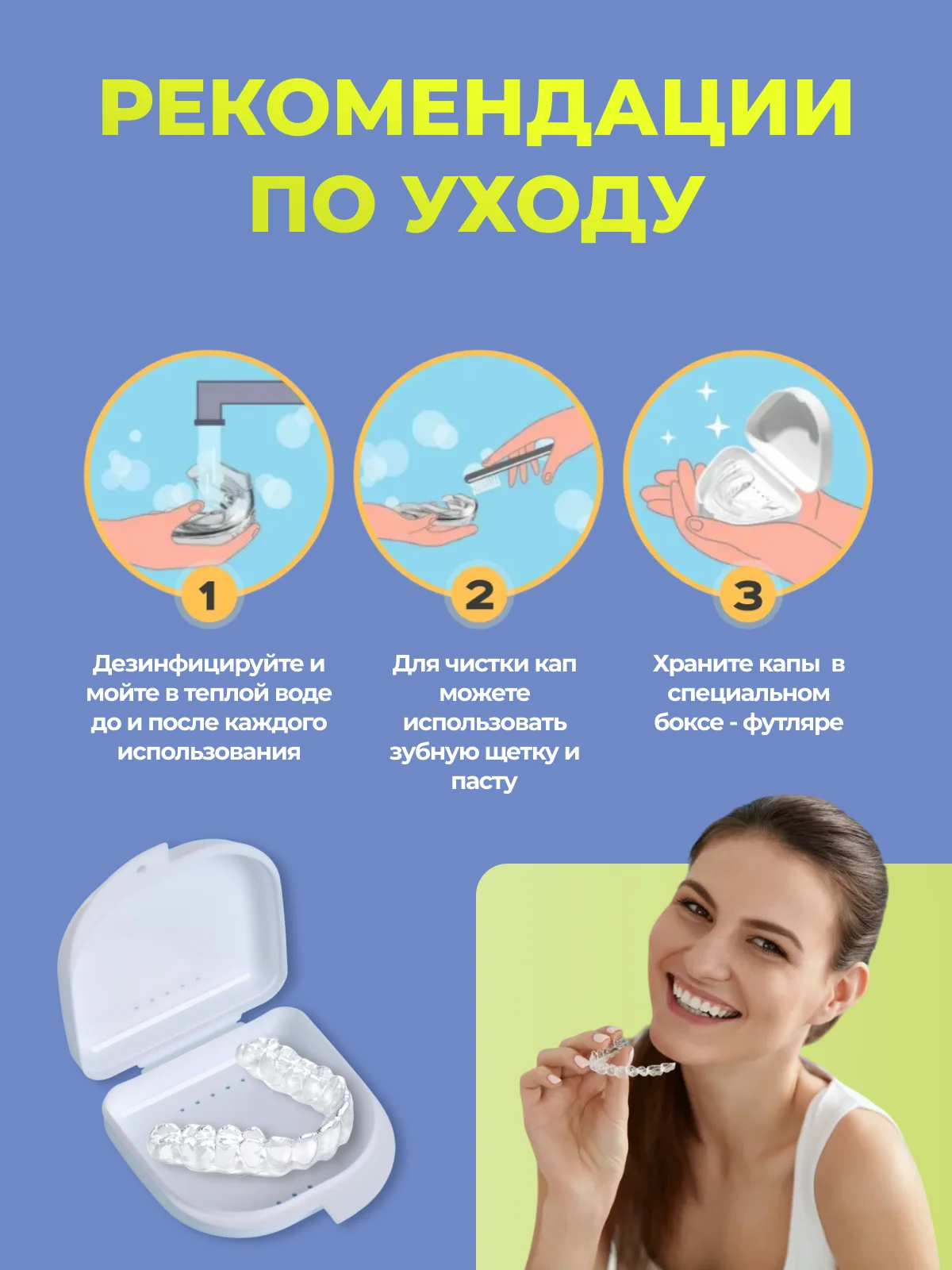 РЕКОМЕНДАЦИИ ПО УХОДУ

1

Дезинфицируйте и мойте в теплой воде до и после каждого использования

2

Для чистки кап можете использовать зубную щетку и пасту

3

Храните капы в специальном боксе - футляре