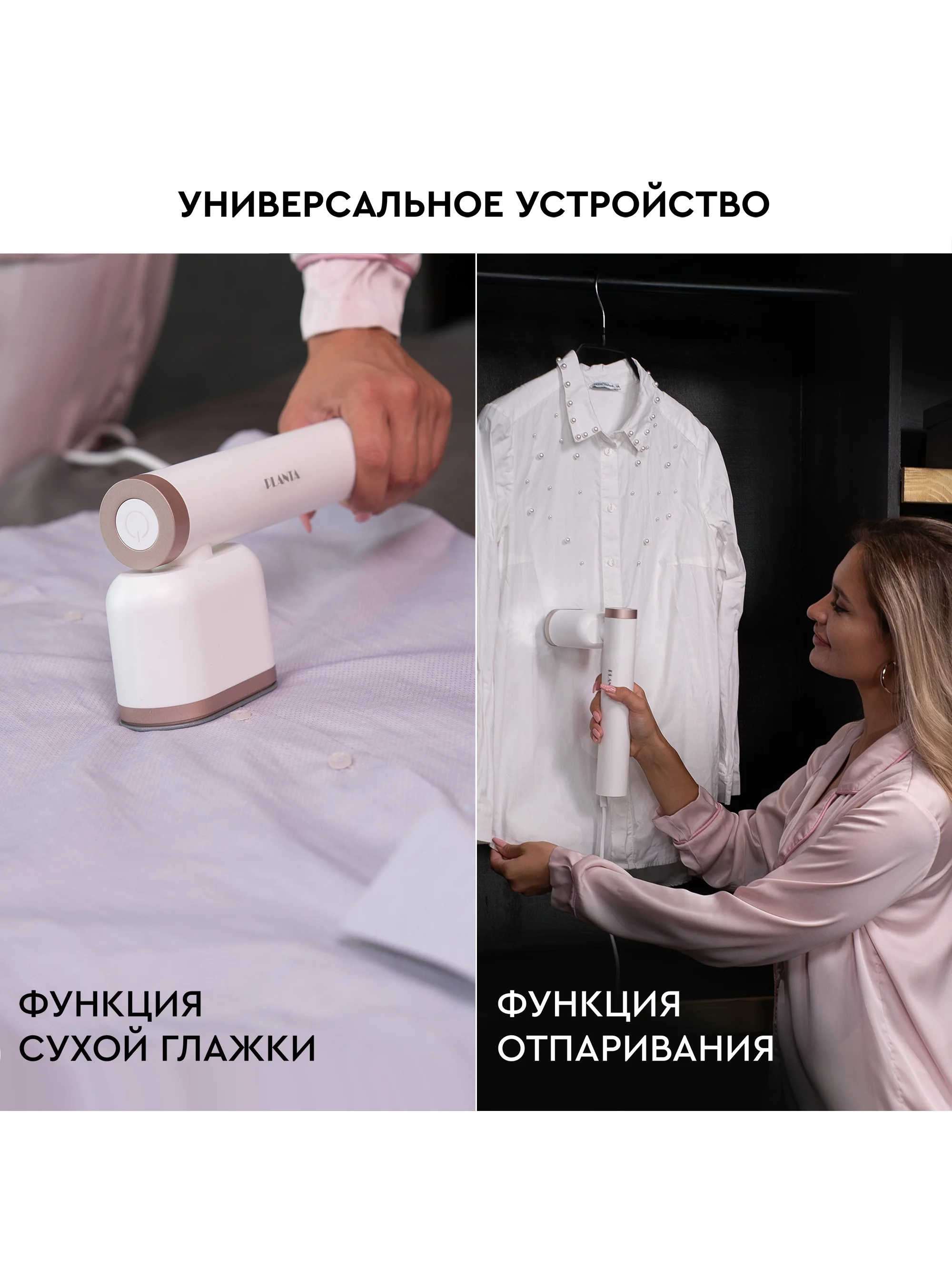 УНИВЕРСАЛЬНОЕ УСТРОЙСТВО

PLANTA

ФУНКЦИЯ СУХОЙ ГЛАЖКИ

ФУНКЦИЯ ОТПАРИВАНИЯ