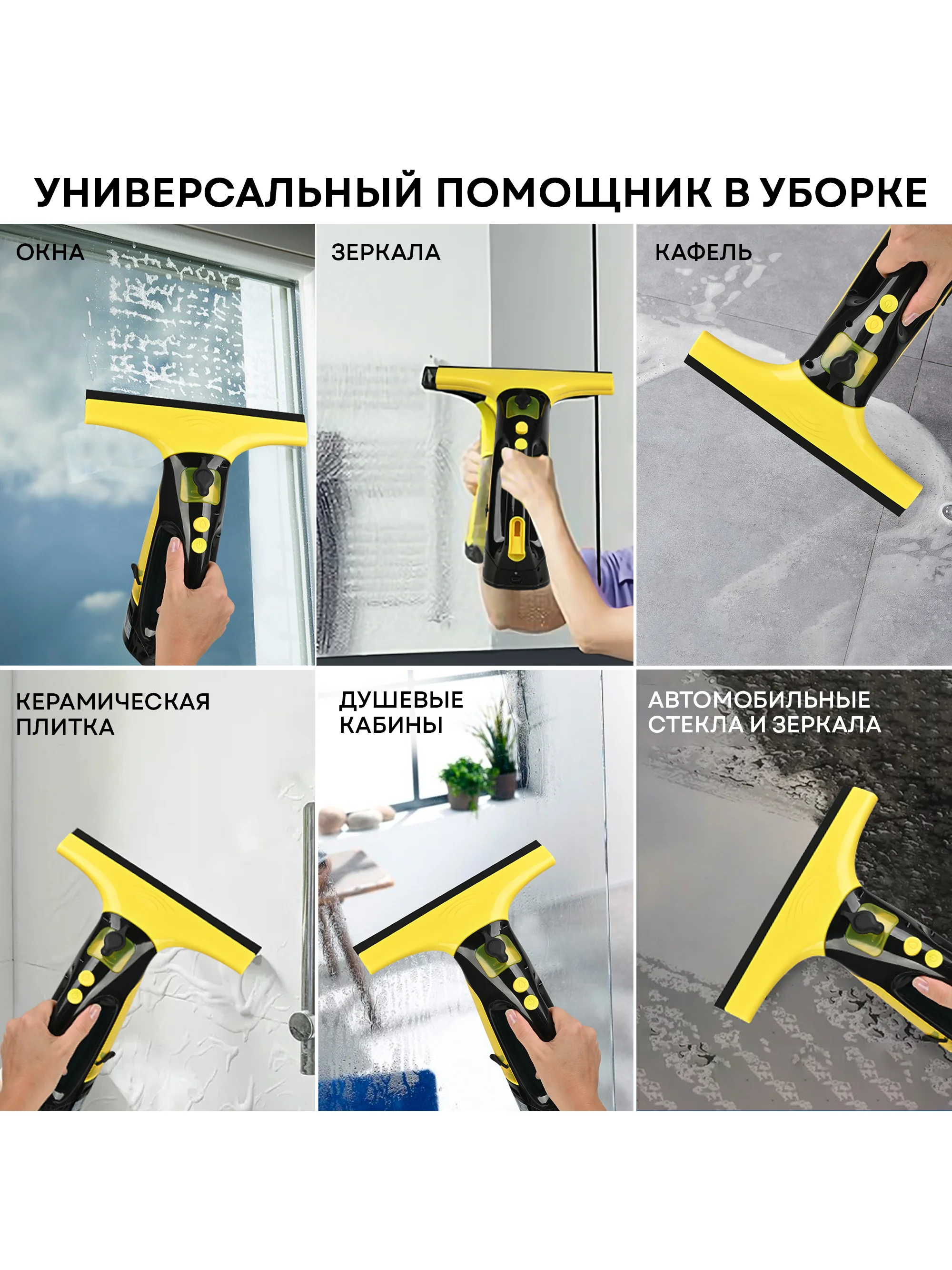 УНИВЕРСАЛЬНЫЙ ПОМОЩНИК В УБОРКЕ

ОКНА

ЗЕРКАЛА

КАФЕЛЬ

КЕРАМИЧЕСКАЯ ПЛИТКА

ДУШЕВЫЕ КАБИНЫ

АВТОМОБИЛЬНЫЕ СТЕКЛА И ЗЕРКАЛА