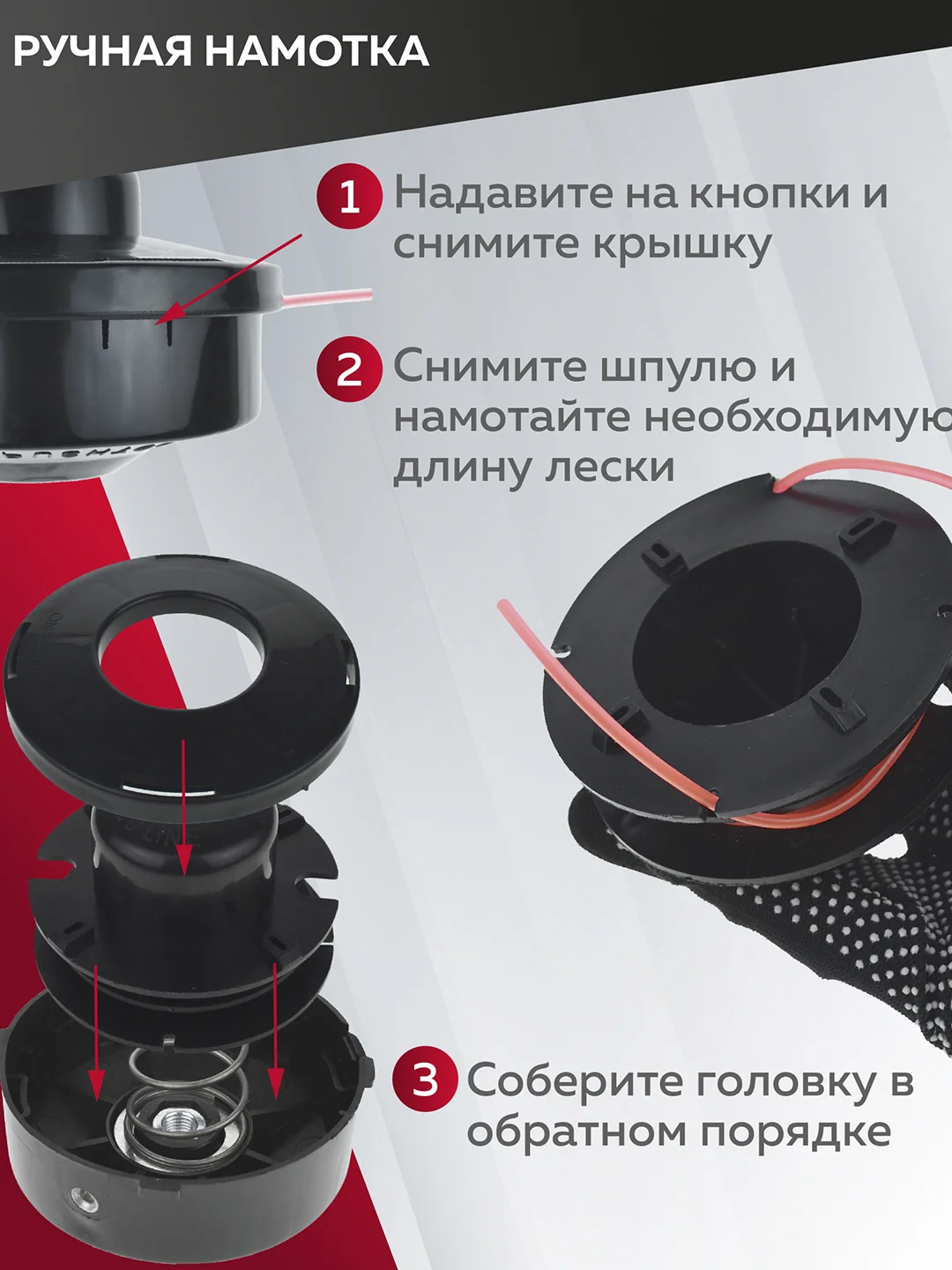 РУЧНАЯ НАМОТКА

1 Надавите на кнопки и снимите крышку

2 Снимите шпулю и намотайте необходимую длину лески

3 Соберите головку в обратном порядке