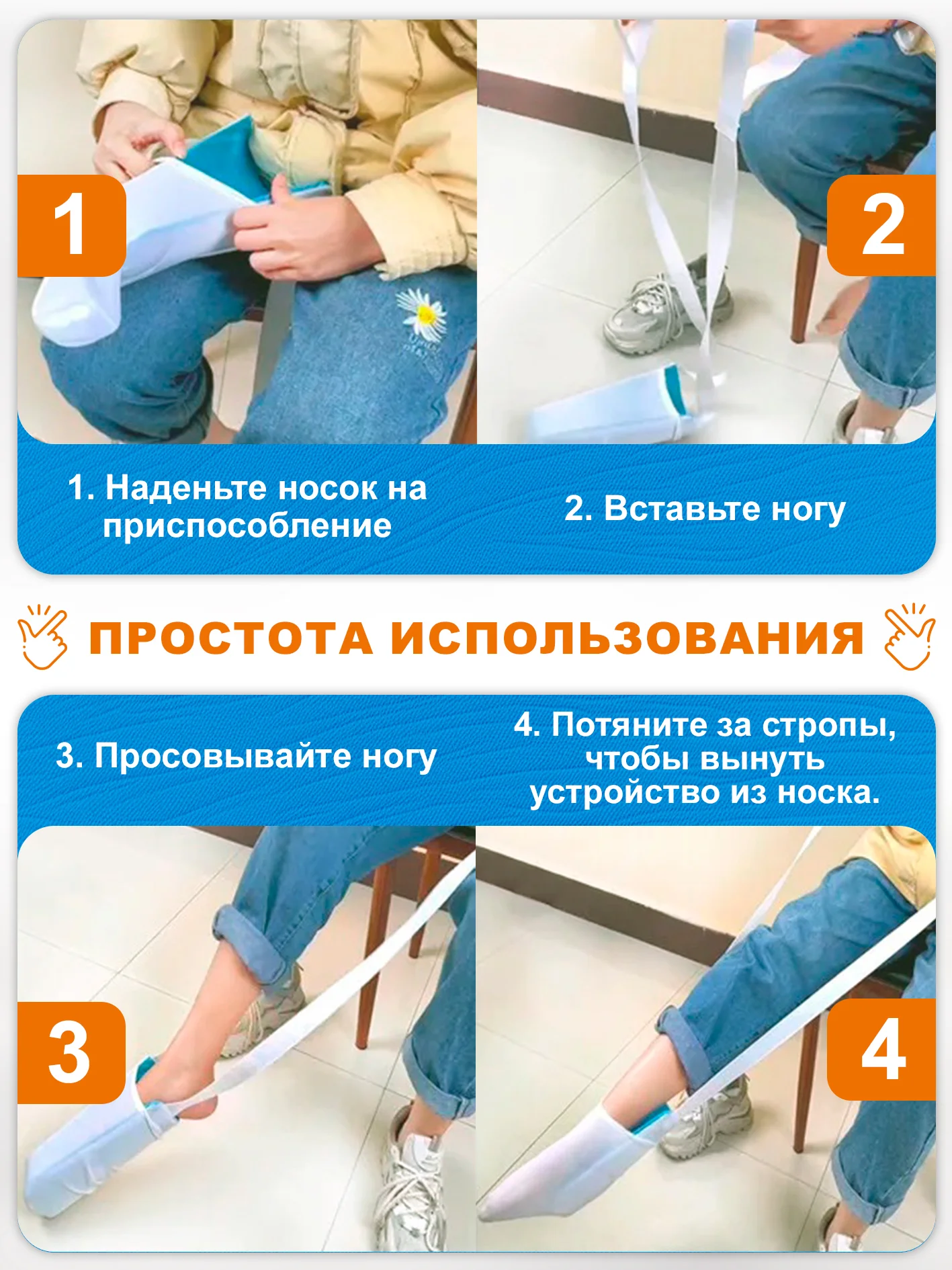 1

2

1. Наденьте носок на приспособление

2. Вставьте ногу

ПРОСТОТА ИСПОЛЬЗОВАНИЯ

3. Просовывайте ногу

4. Потяните за стропы, чтобы вынуть устройство из носка.

3

4