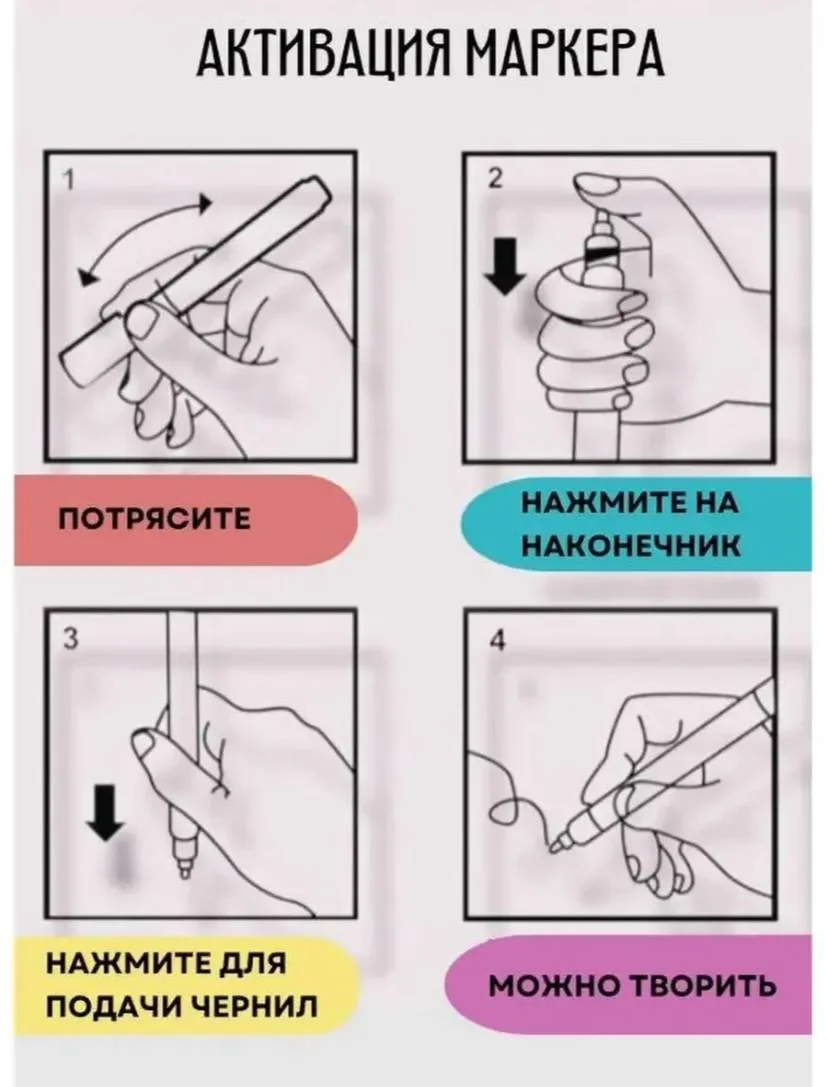 АКТИВАЦИЯ МАРКЕРА

1

ПОТРЯСИТЕ

2

НАЖМИТЕ НА НАКОНЕЧНИК

3

НАЖМИТЕ ДЛЯ ПОДАЧИ ЧЕРНИЛ

4

МОЖНО ТВОРИТЬ