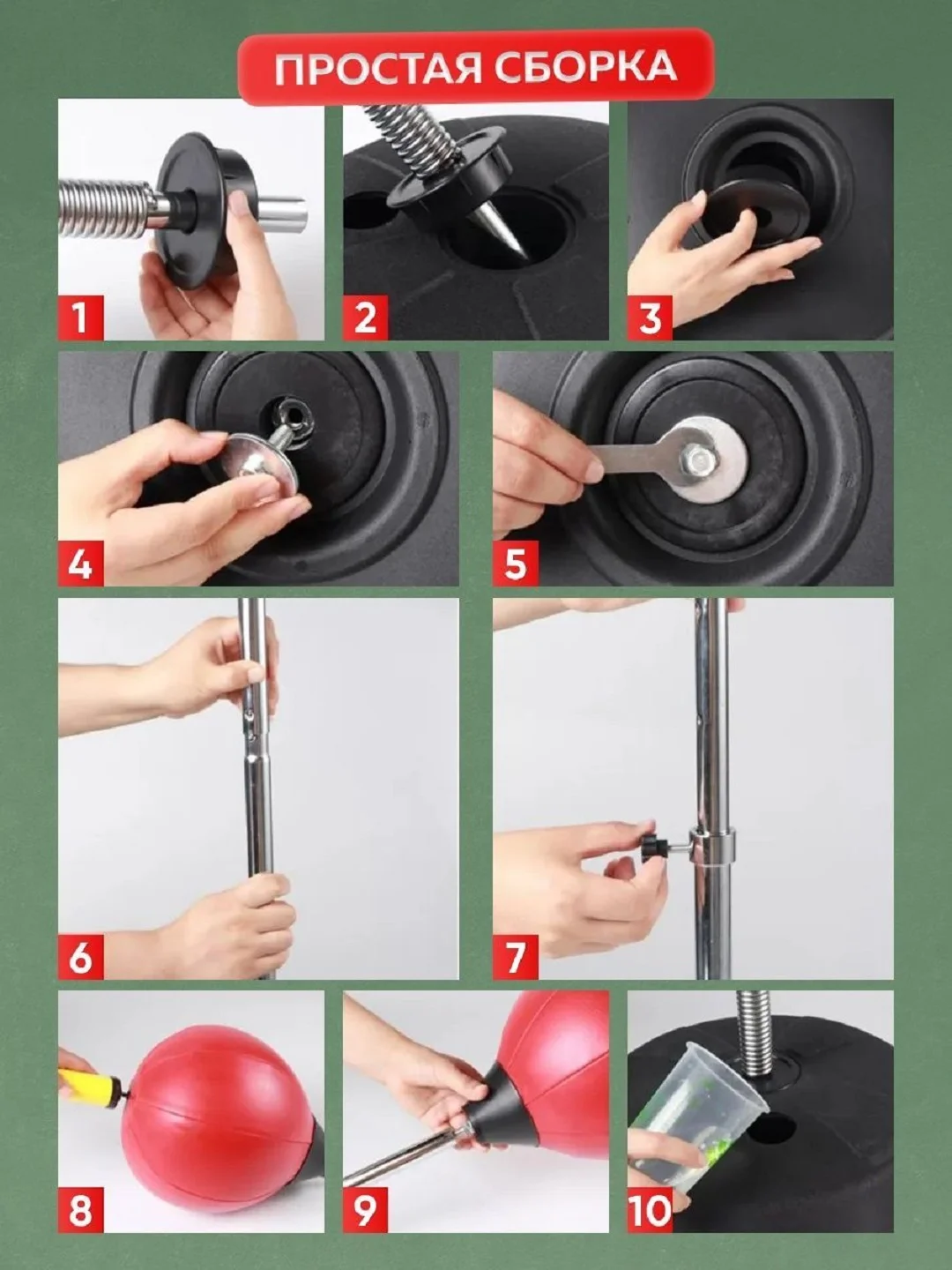 ПРОСТАЯ СБОРКА

1

2

3

4

5

6

7

8

9

10