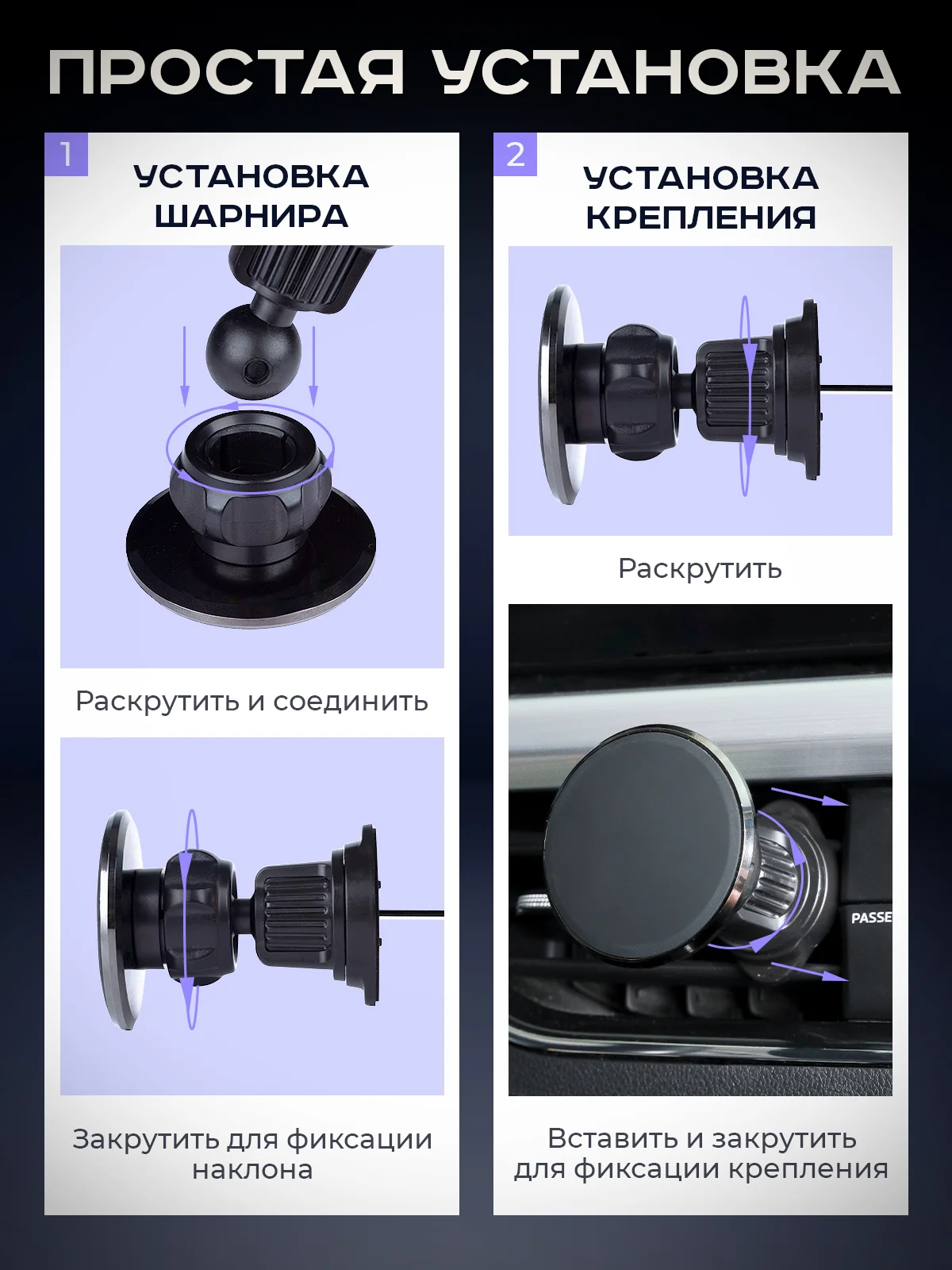 ПРОСТАЯ УСТАНОВКА

1

УСТАНОВКА ШАРНИРА

Раскрутить и соединить

Закрутить для фиксации наклона

2

УСТАНОВКА КРЕПЛЕНИЯ

Раскрутить

PASSE

Вставить и закрутить для фиксации крепления