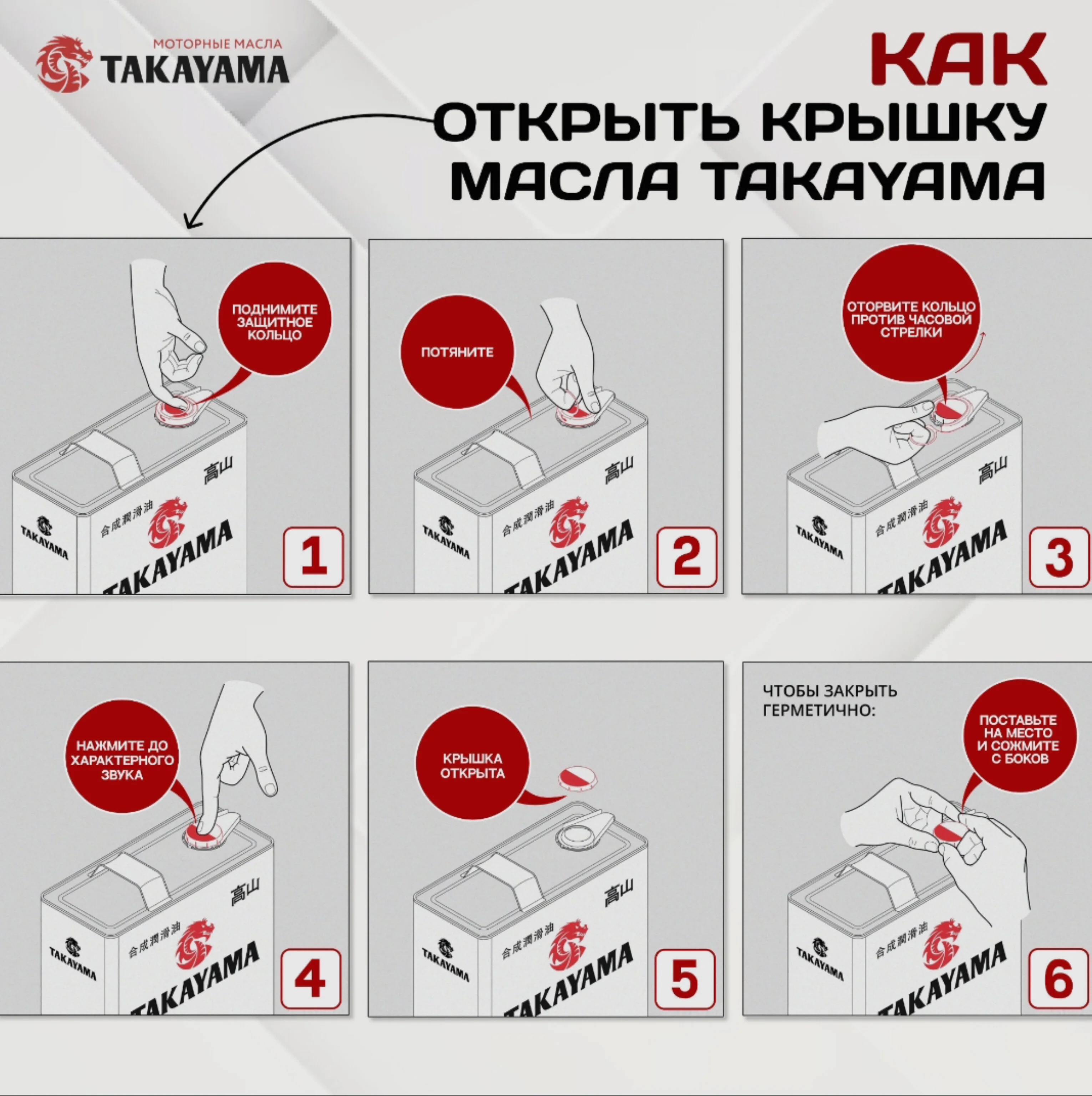 МОТОРНЫЕ МАСЛА
TAKAYAMA

КАК
ОТКРЫТЬ КРЫШКУ
МАСЛА TAKAYAMA

ПОДНИМИТЕ ЗАЩИТНОЕ КОЛЬЦО

高山
合成潤滑油
TAKAYAMA
TAKAYAMA

1

ПОТЯНИТЕ

高山
合成潤滑油
TAKAYAMA
TAKAYAMA

2

ОТОРВИТЕ КОЛЬЦО ПРОТИВ ЧАСОВОЙ СТРЕЛКИ

高山
合成潤滑油
TAKAYAMA
TAKAYAMA

3

НАЖМИТЕ ДО ХАРАКТЕРНОГО ЗВУКА

高山
合成潤滑油
TAKAYAMA
TAKAYAMA

4

КРЫШКА ОТКРЫТА

高山
合成潤滑油
TAKAYAMA
TAKAYAMA

5

ЧТОБЫ ЗАКРЫТЬ ГЕРМЕТИЧНО:

ПОСТАВЬТЕ НА МЕСТО И СОЖМИТЕ С БОКОВ

合成潤滑油
TAKAYAMA
TAKAYAMA

6