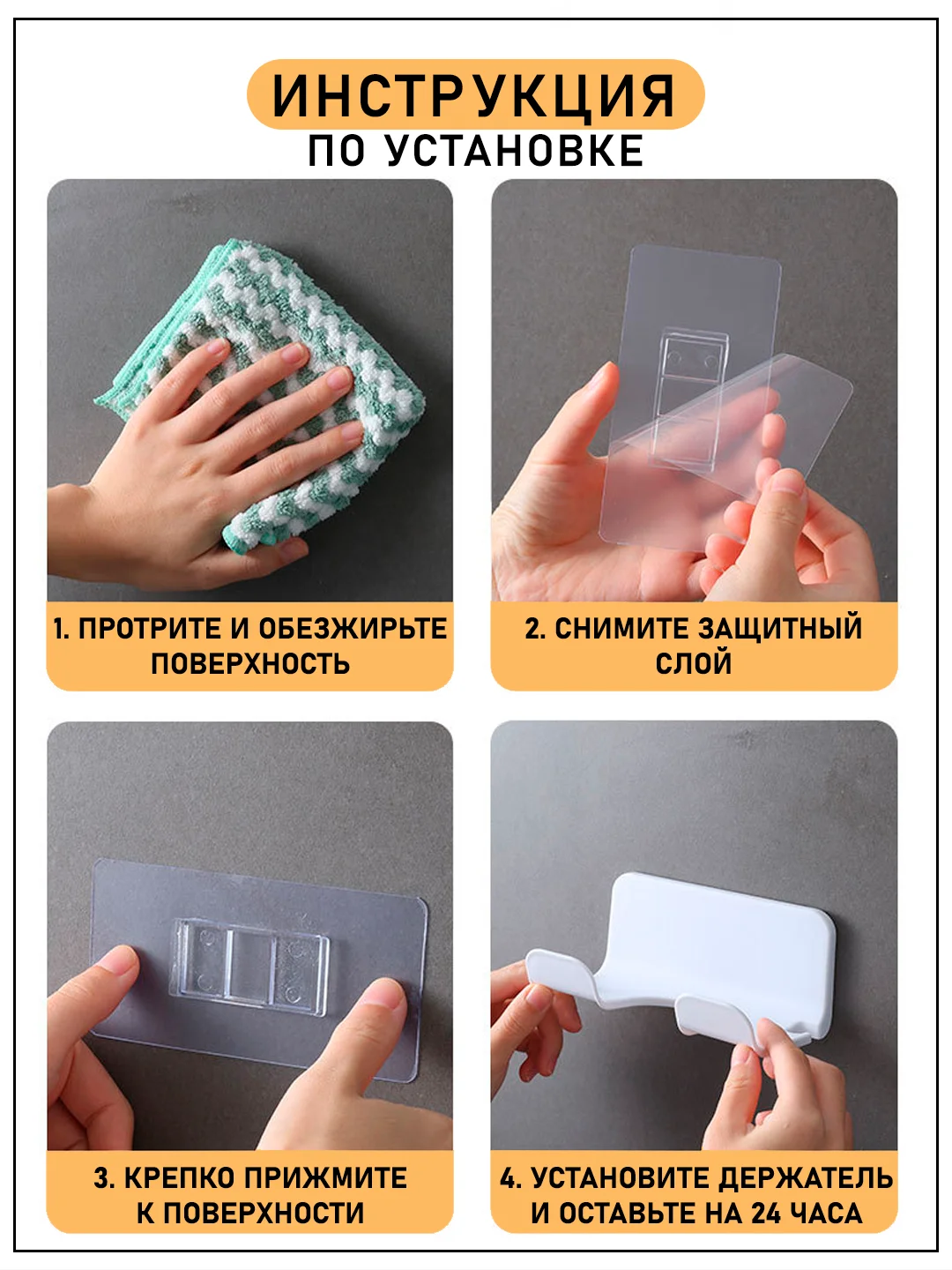 ИНСТРУКЦИЯ
ПО УСТАНОВКЕ

1. ПРОТРИТЕ И ОБЕЗЖИРЬТЕ ПОВЕРХНОСТЬ

2. СНИМИТЕ ЗАЩИТНЫЙ СЛОЙ

3. КРЕПКО ПРИЖМИТЕ К ПОВЕРХНОСТИ

4. УСТАНОВИТЕ ДЕРЖАТЕЛЬ И ОСТАВЬТЕ НА 24 ЧАСА