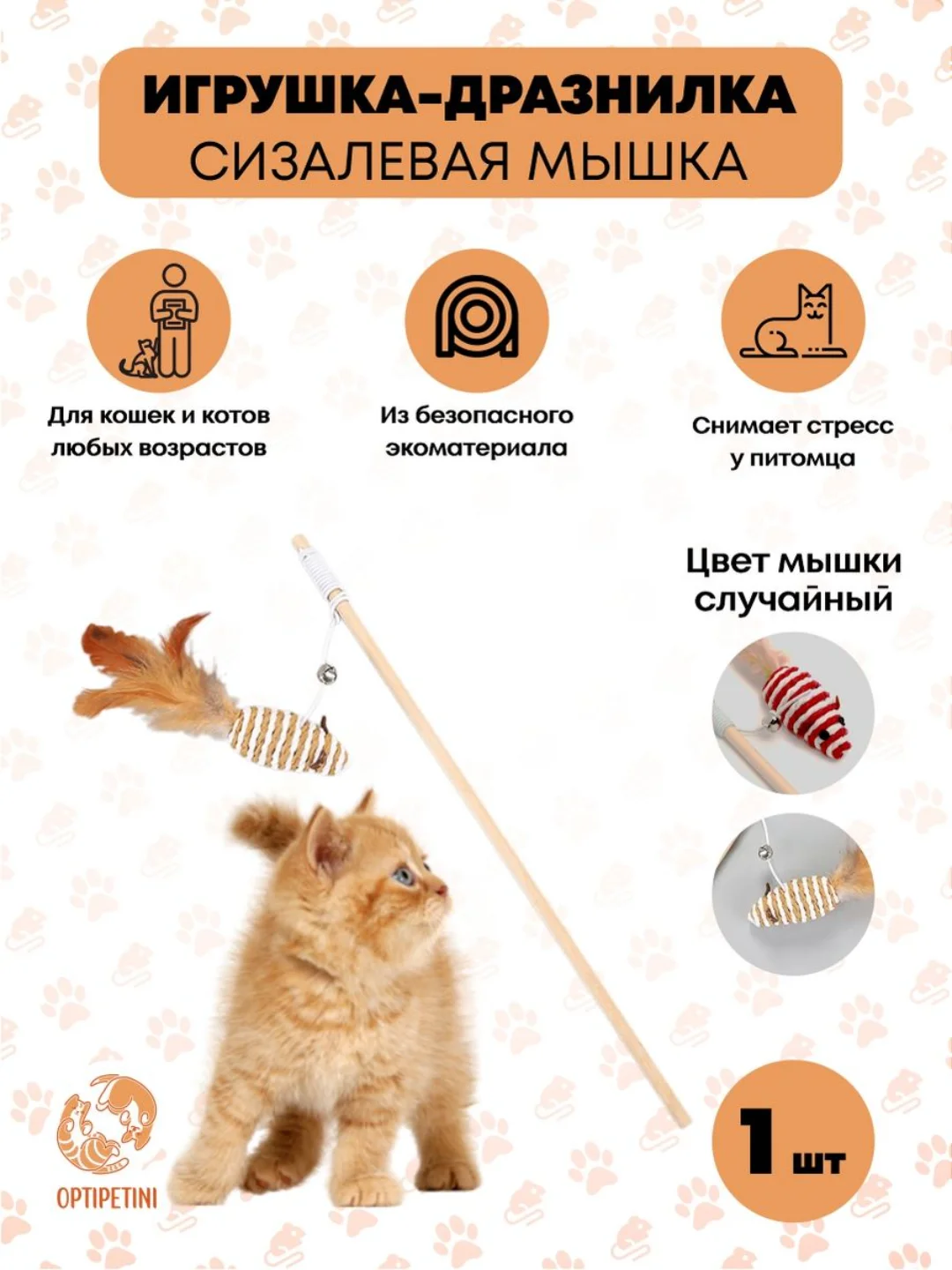 ИГРУШКА-ДРАЗНИЛКА
СИЗАЛЕВАЯ МЫШКА

Для кошек и котов любых возрастов

Из безопасного экоматериала

Снимает стресс у питомца

Цвет мышки случайный

OPTIPETINI

1 шт