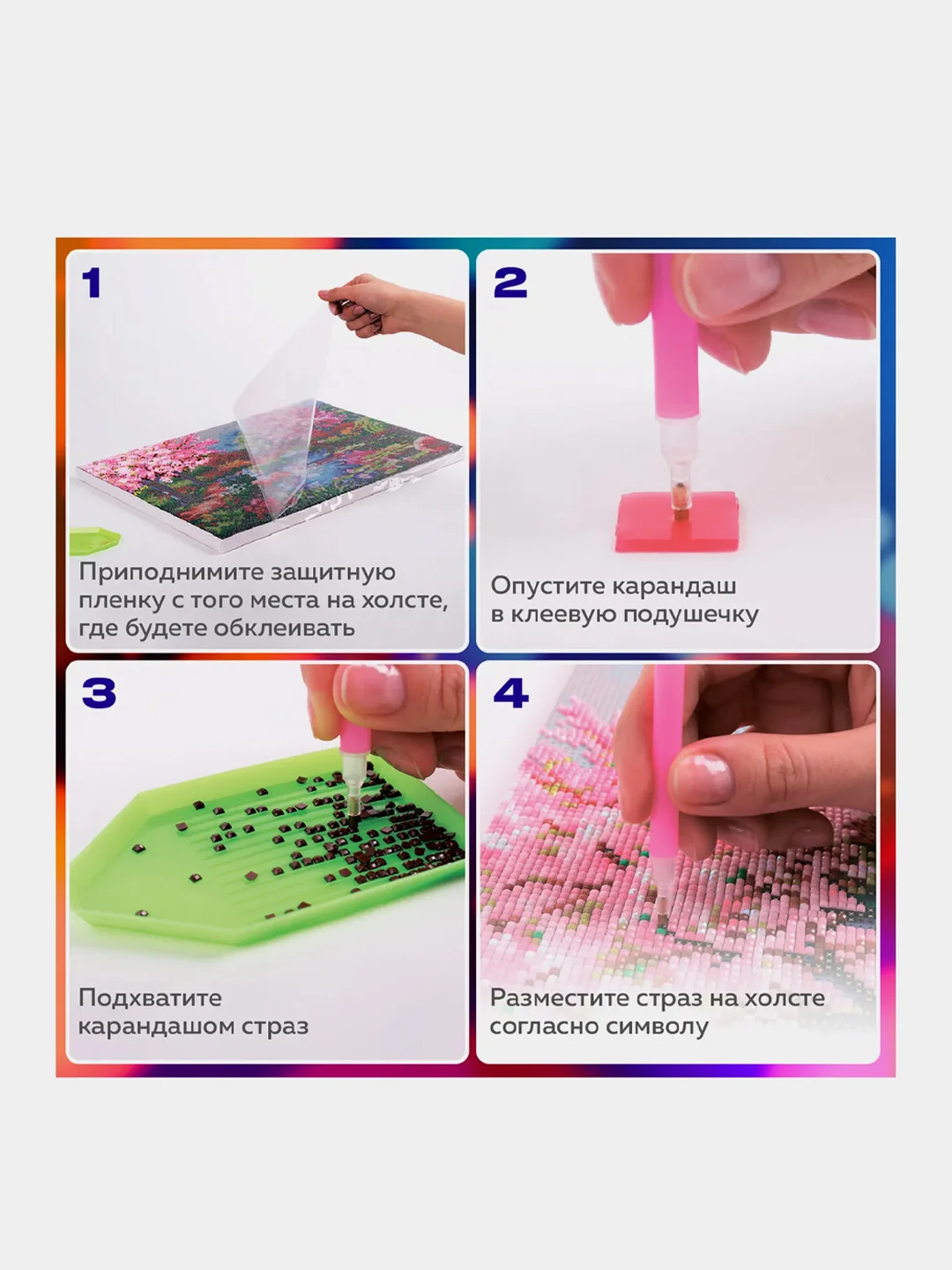 1

Приподнимите защитную пленку с того места на холсте, где будете обклеивать

2

Опустите карандаш в клеевую подушечку

3

Подхватите карандашом страз

4

Разместите страз на холсте согласно символу