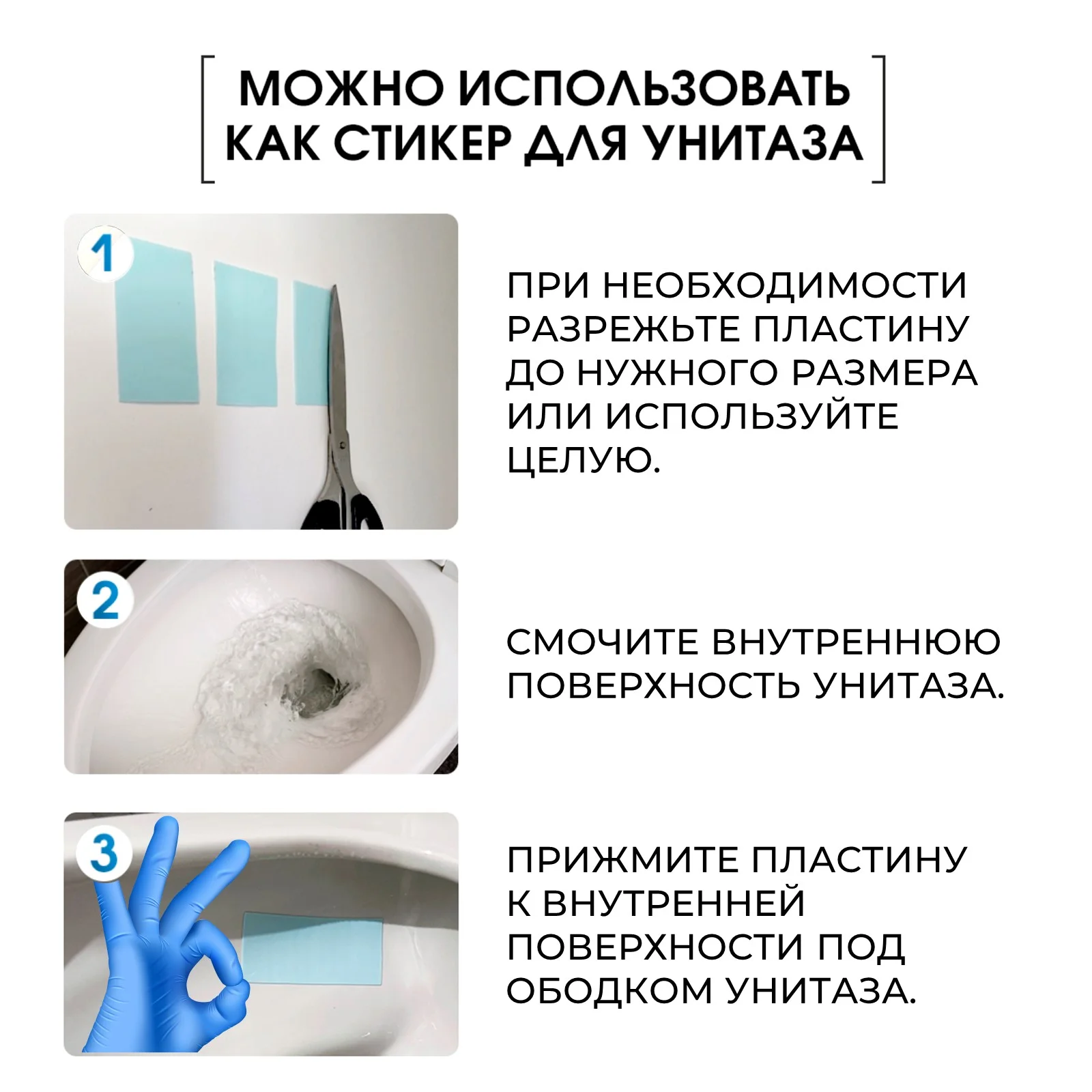 МОЖНО ИСПОЛЬЗОВАТЬ КАК СТИКЕР ДЛЯ УНИТАЗА

1

ПРИ НЕОБХОДИМОСТИ РАЗРЕЖЬТЕ ПЛАСТИНУ ДО НУЖНОГО РАЗМЕРА ИЛИ ИСПОЛЬЗУЙТЕ ЦЕЛУЮ.

2

СМОЧИТЕ ВНУТРЕННЮЮ ПОВЕРХНОСТЬ УНИТАЗА.

3

ПРИЖМИТЕ ПЛАСТИНУ К ВНУТРЕННЕЙ ПОВЕРХНОСТИ ПОД ОБОДКОМ УНИТАЗА.