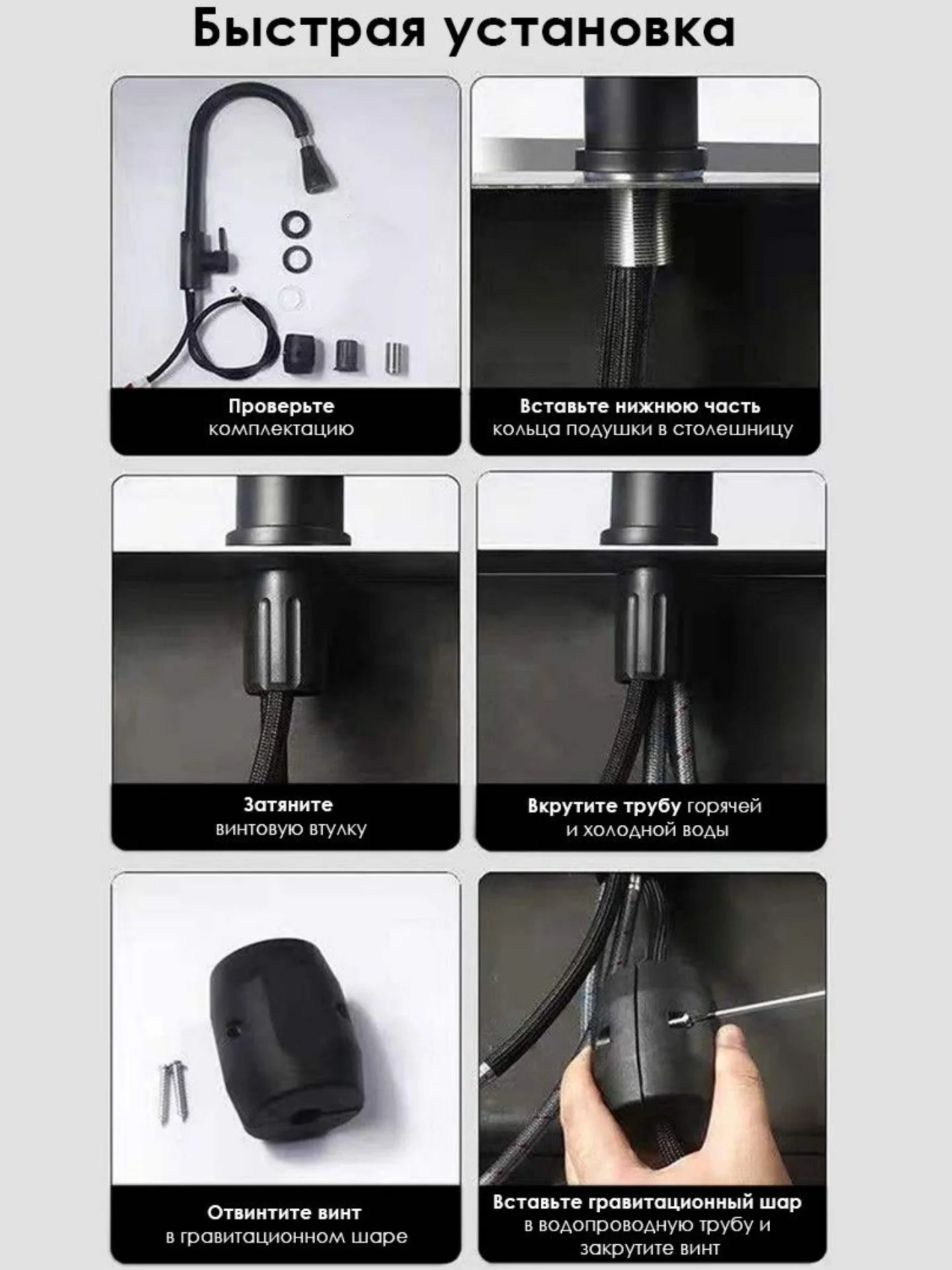 Быстрая установка

Проверьте
комплектацию

Вставьте нижнюю часть
кольца подушки в столешницу

Затяните
винтовую втулку

Вкрутите трубу горячей
и холодной воды

Отвинтите винт
в гравитационном шаре

Вставьте гравитационный шар
в водопроводную трубу и
закрутите винт