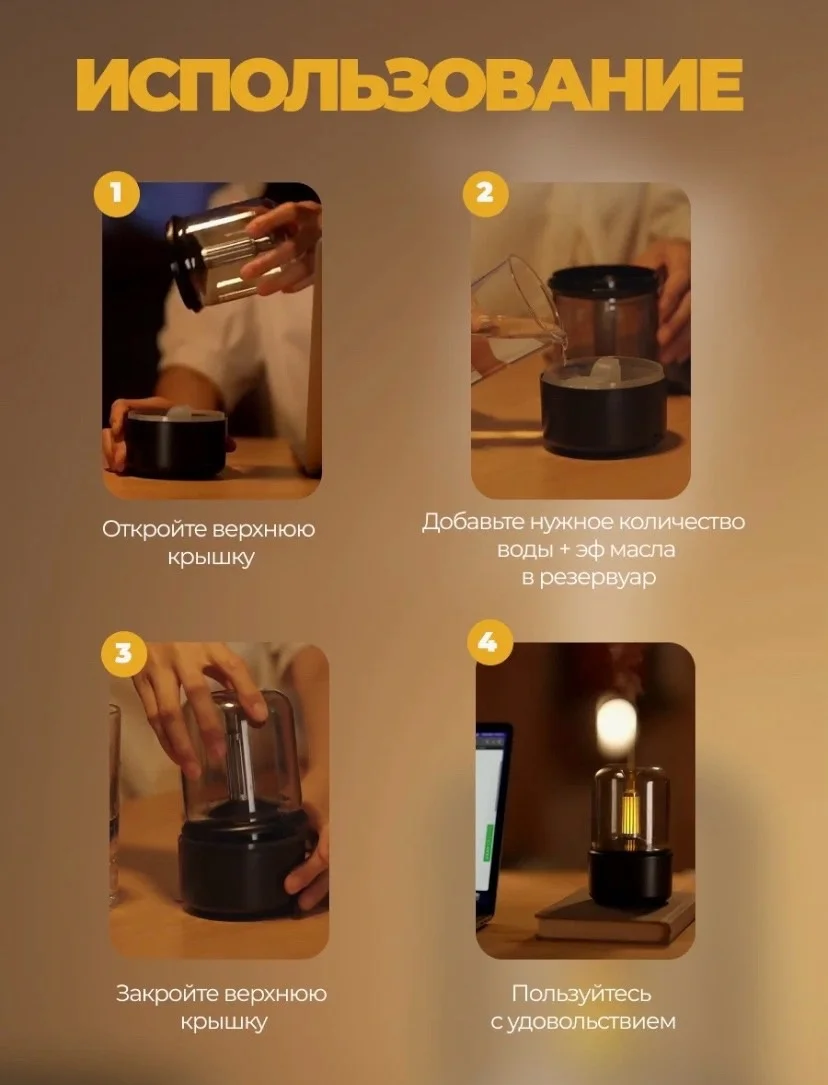 ИСПОЛЬЗОВАНИЕ

1

Откройте верхнюю крышку

2

Добавьте нужное количество воды + эф масла в резервуар

3

Закройте верхнюю крышку

4

Пользуйтесь с удовольствием