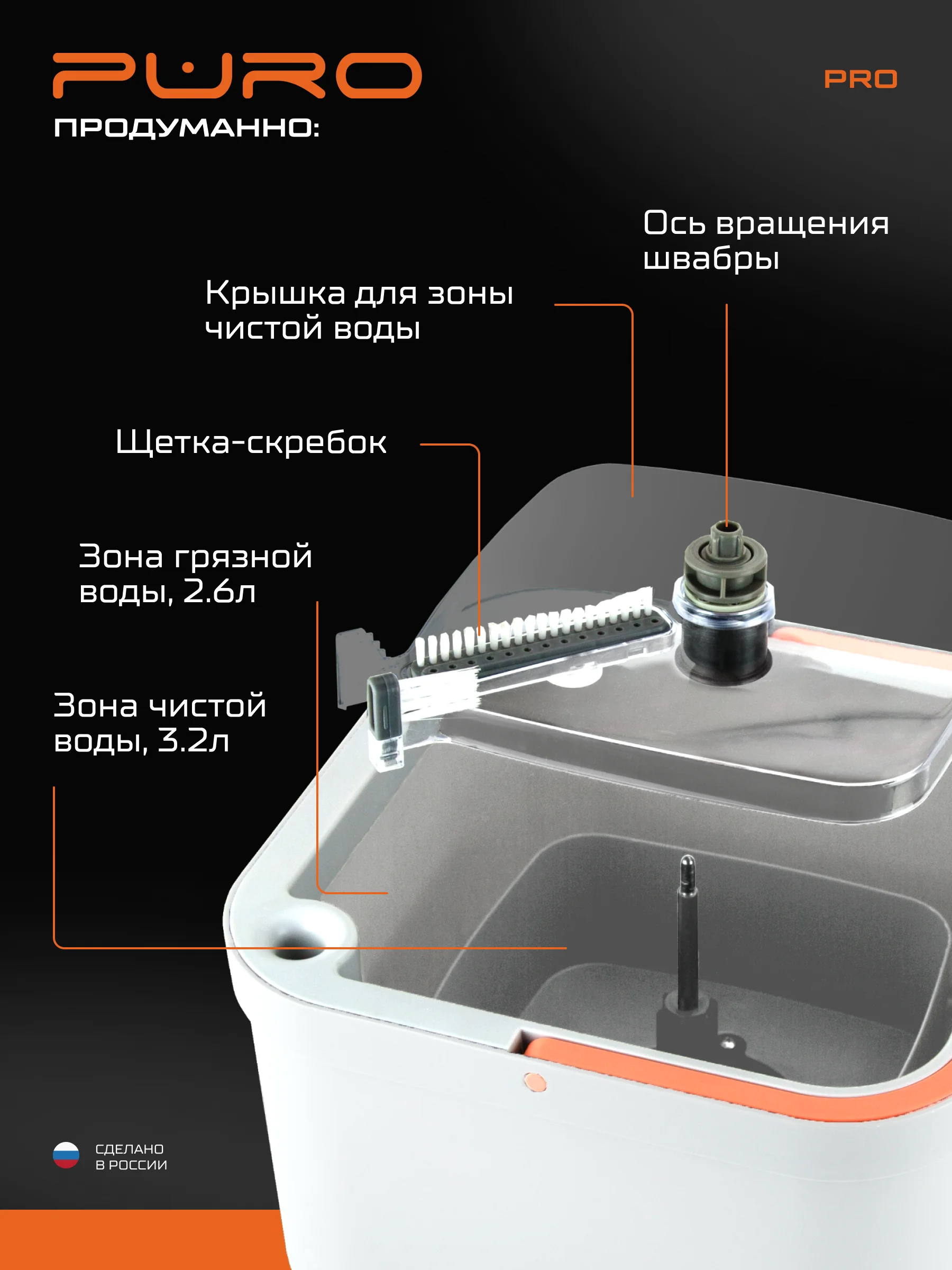 PURO

PRO

ПРОДУМАННО:

Ось вращения швабры

Крышка для зоны чистой воды

Щетка-скребок

Зона грязной воды, 2.6л

Зона чистой воды, 3.2л

СДЕЛАНО В РОССИИ