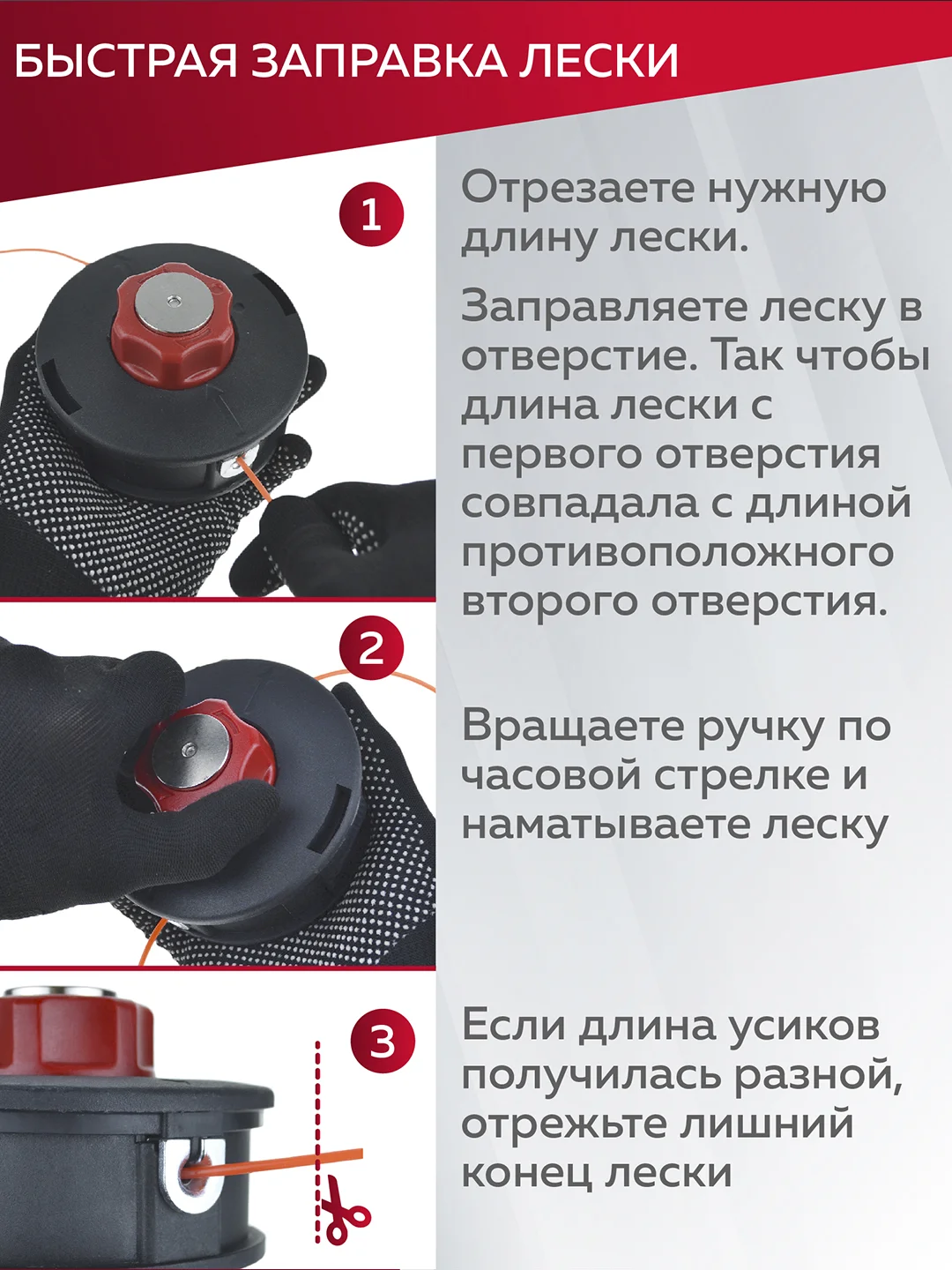 БЫСТРАЯ ЗАПРАВКА ЛЕСКИ

1

Отрезаете нужную длину лески.

Заправляете леску в отверстие. Так чтобы длина лески с первого отверстия совпадала с длиной противоположного второго отверстия.

2

Вращаете ручку по часовой стрелке и наматываете леску

3

Если длина усиков получилась разной, отрежьте лишний конец лески