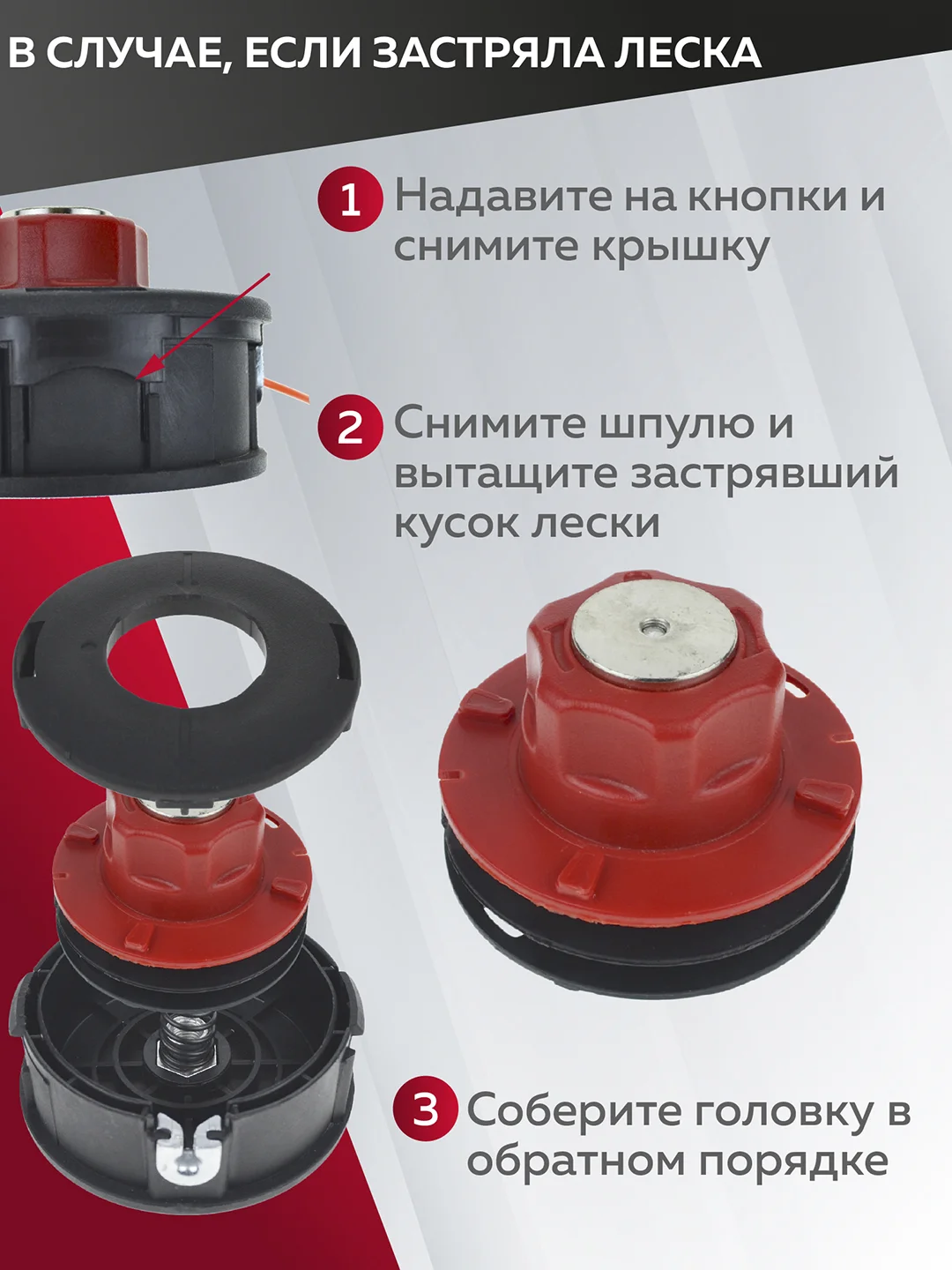 В СЛУЧАЕ, ЕСЛИ ЗАСТРЯЛА ЛЕСКА

1 Надавите на кнопки и снимите крышку

2 Снимите шпулю и вытащите застрявший кусок лески

3 Соберите головку в обратном порядке