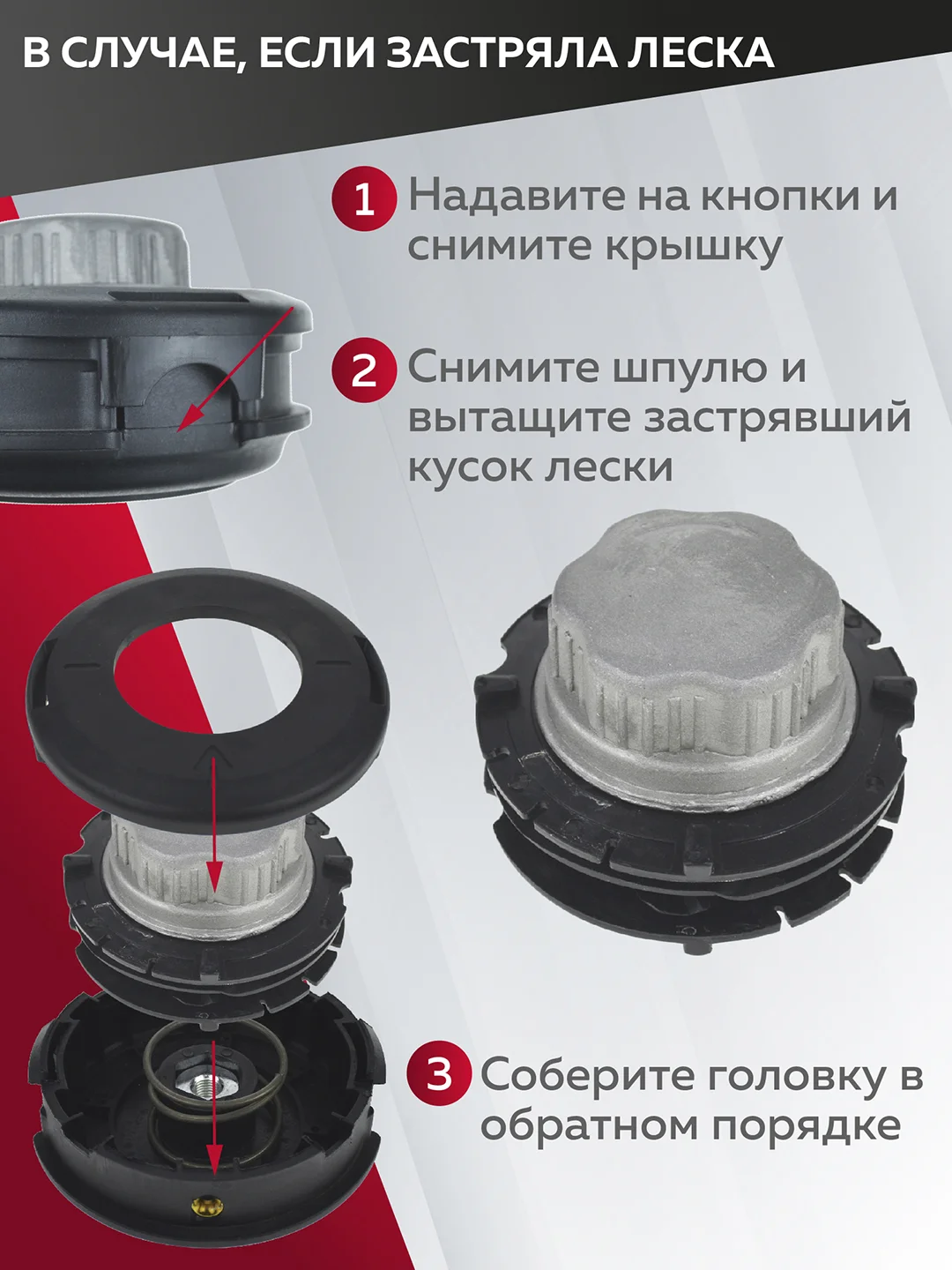 В СЛУЧАЕ, ЕСЛИ ЗАСТРЯЛА ЛЕСКА

1 Надавите на кнопки и снимите крышку

2 Снимите шпулю и вытащите застрявший кусок лески

3 Соберите головку в обратном порядке