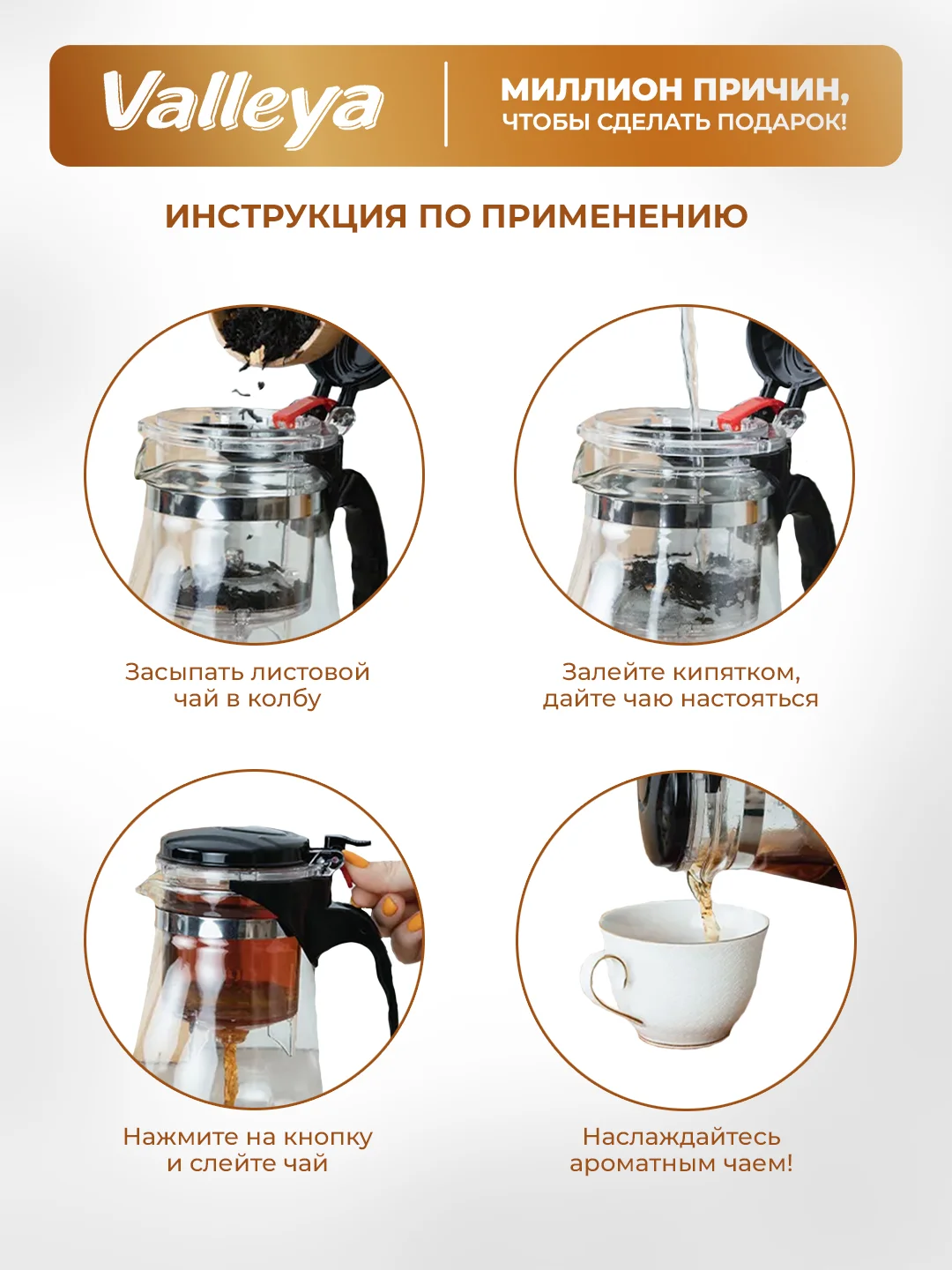 Valleya

МИЛЛИОН ПРИЧИН, ЧТОБЫ СДЕЛАТЬ ПОДАРОК!

ИНСТРУКЦИЯ ПО ПРИМЕНЕНИЮ

Засыпать листовой чай в колбу

Залейте кипятком, дайте чаю настояться

Нажмите на кнопку и слейте чай

Наслаждайтесь ароматным чаем!