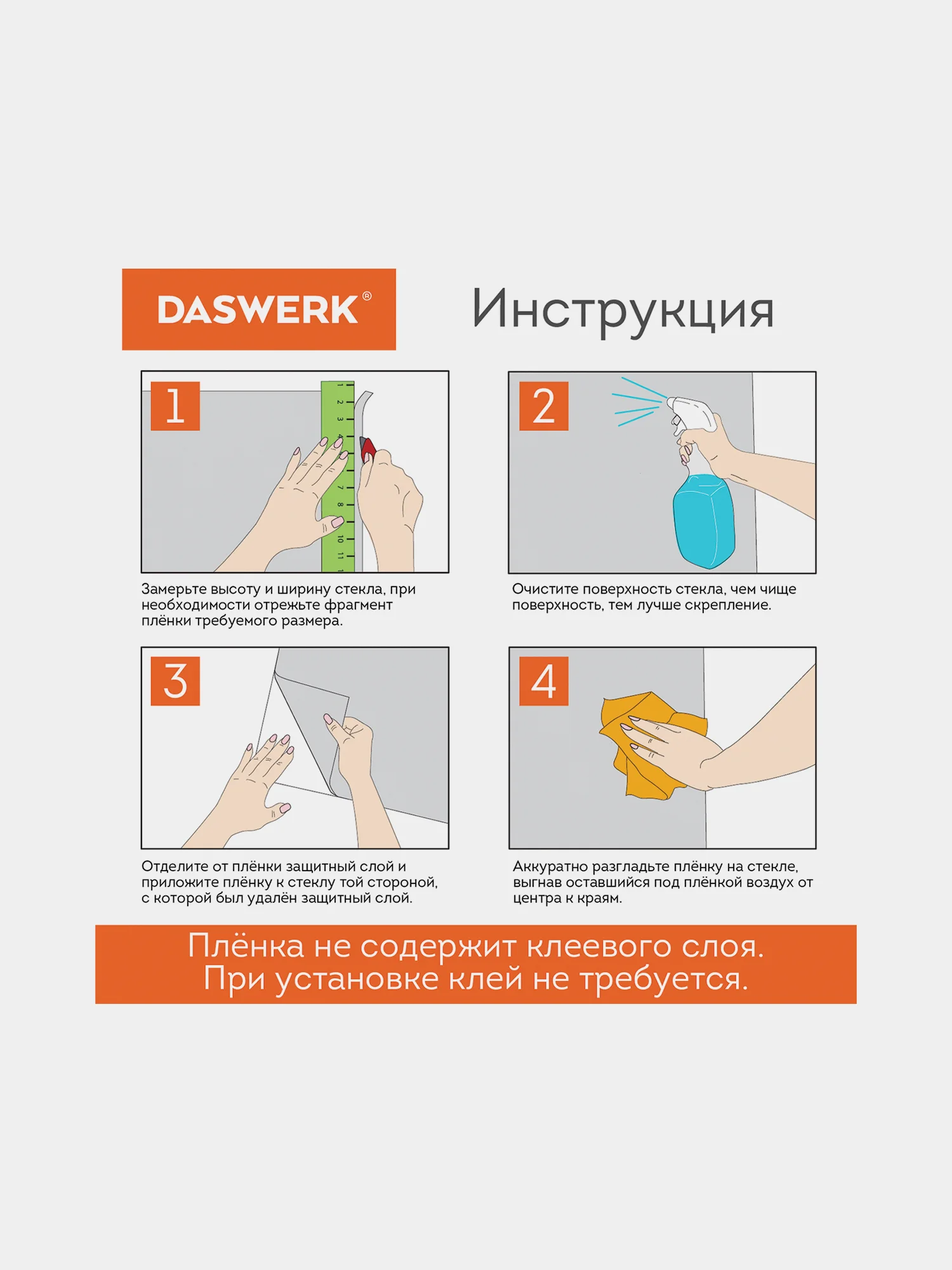 DASWERK®

Инструкция

1

1 2 3 4 5 6 7 8 9 10 11

Замерьте высоту и ширину стекла, при необходимости отрежьте фрагмент плёнки требуемого размера.

2

Очистите поверхность стекла, чем чище поверхность, тем лучше скрепление.

3

Отделите от плёнки защитный слой и приложите плёнку к стеклу той стороной, с которой был удалён защитный слой.

4

Аккуратно разгладьте плёнку на стекле, выгнав оставшийся под плёнкой воздух от центра к краям.

Плёнка не содержит клеевого слоя.
При установке клей не требуется.