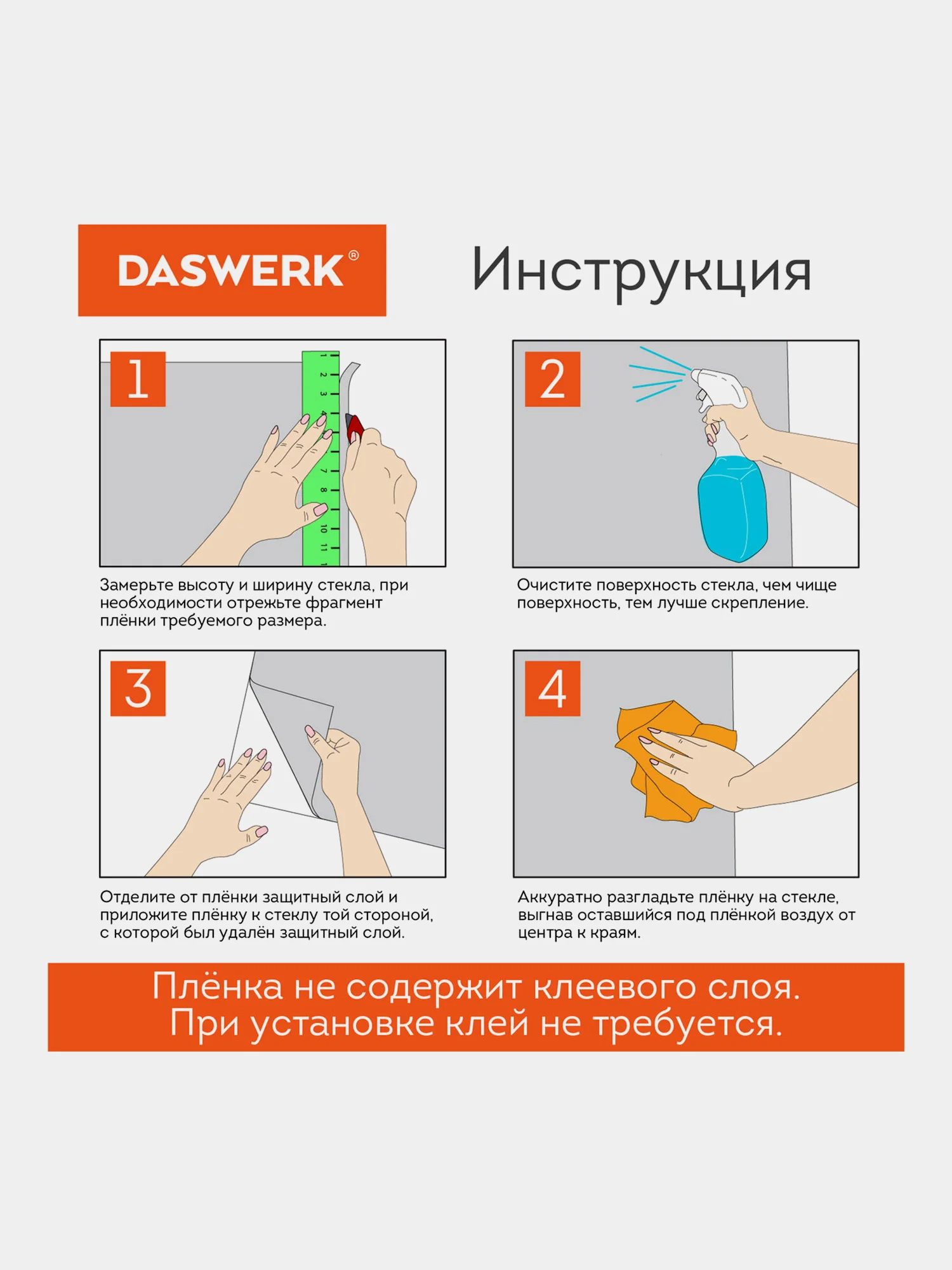 DASWERK®

Инструкция

1

1 2 3 4 5 6 7 8 9 10 11

Замерьте высоту и ширину стекла, при необходимости отрежьте фрагмент плёнки требуемого размера.

2

Очистите поверхность стекла, чем чище поверхность, тем лучше скрепление.

3

Отделите от плёнки защитный слой и приложите плёнку к стеклу той стороной, с которой был удалён защитный слой.

4

Аккуратно разгладьте плёнку на стекле, выгнав оставшийся под плёнкой воздух от центра к краям.

Плёнка не содержит клеевого слоя. При установке клей не требуется.