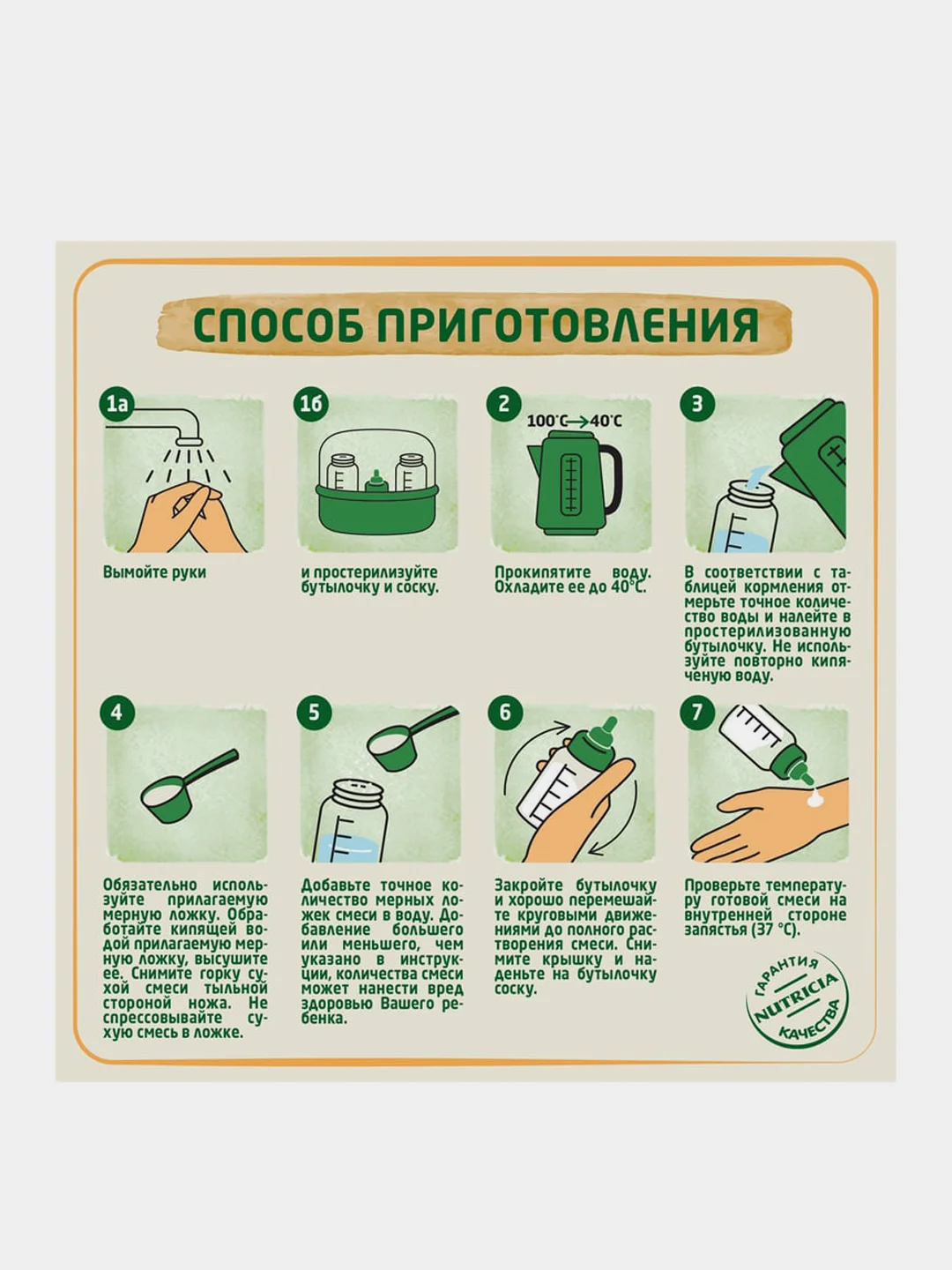 СПОСОБ ПРИГОТОВЛЕНИЯ

1а
Вымойте руки

1б
и простерилизуйте бутылочку и соску.

2
100°C → 40°C
Прокипятите воду. Охладите ее до 40°C.

3
В соответствии с таблицей кормления отмерьте точное количество воды и налейте в простерилизованную бутылочку. Не используйте повторно кипяченую воду.

4
Обязательно используйте прилагаемую мерную ложку. Обработайте кипящей водой прилагаемую мерную ложку, высушите ее. Снимите горку сухой смеси тыльной стороной ножа. Не спрессовывайте сухую смесь в ложке.

5
Добавьте точное количество мерных ложек смеси в воду. Добавление большего или меньшего, чем указано в инструкции, количества смеси может нанести вред здоровью Вашего ребенка.

6
Закройте бутылочку и хорошо перемешайте круговыми движениями до полного растворения смеси. Снимите крышку и наденьте на бутылочку соску.

7
Проверьте температуру готовой смеси на внутренней стороне запястья (37 °C).

ГАРАНТИЯ NUTRICIA КАЧЕСТВА