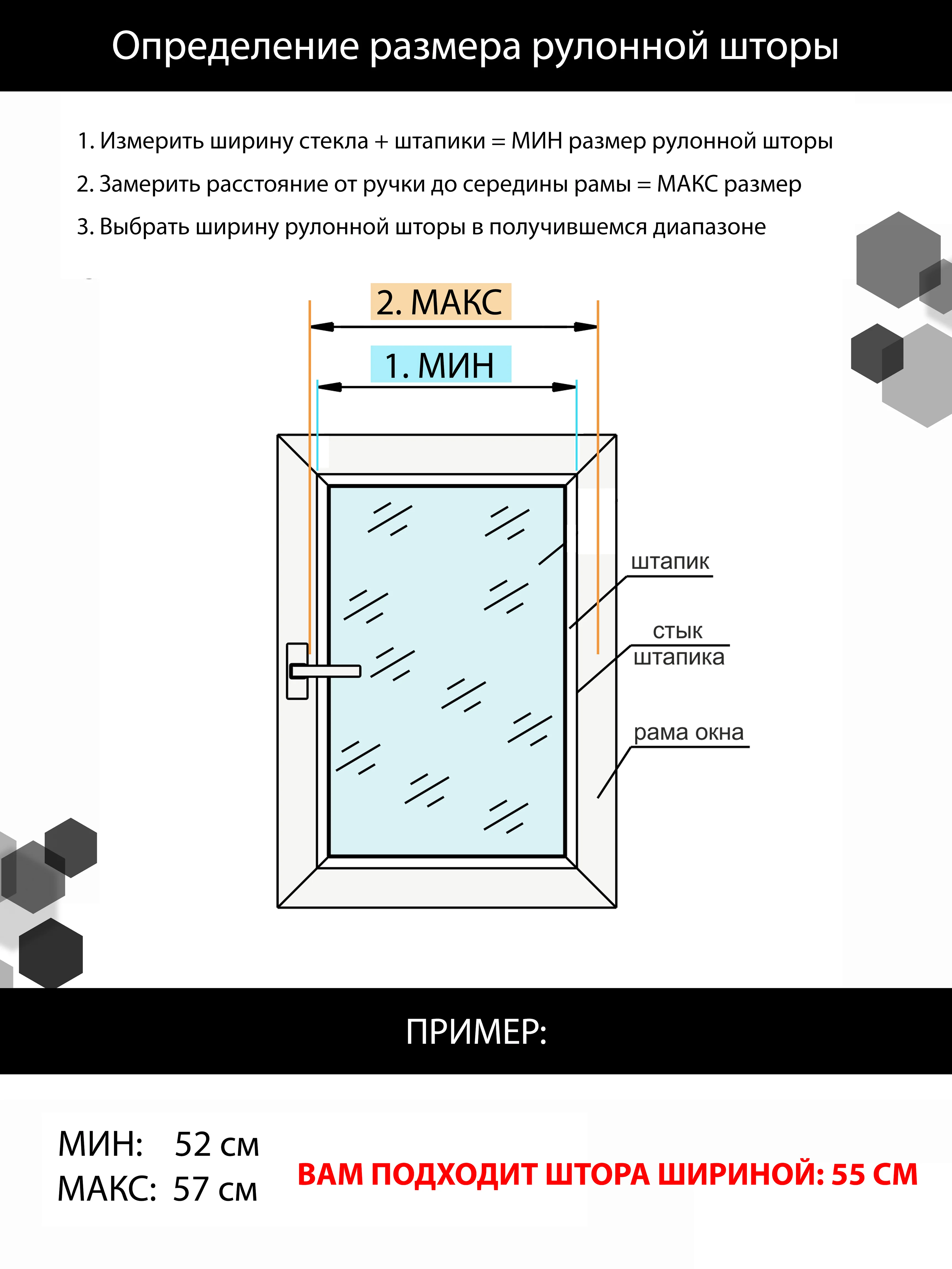 Определение размера рулонной шторы

1. Измерить ширину стекла + штапики = МИН размер рулонной шторы

2. Замерить расстояние от ручки до середины рамы = МАКС размер

3. Выбрать ширину рулонной шторы в получившемся диапазоне

2. МАКС

1. МИН

штапик

стык штапика

рама окна

ПРИМЕР:

МИН: 52 см
МАКС: 57 см

ВАМ ПОДХОДИТ ШТОРА ШИРИНОЙ: 55 СМ