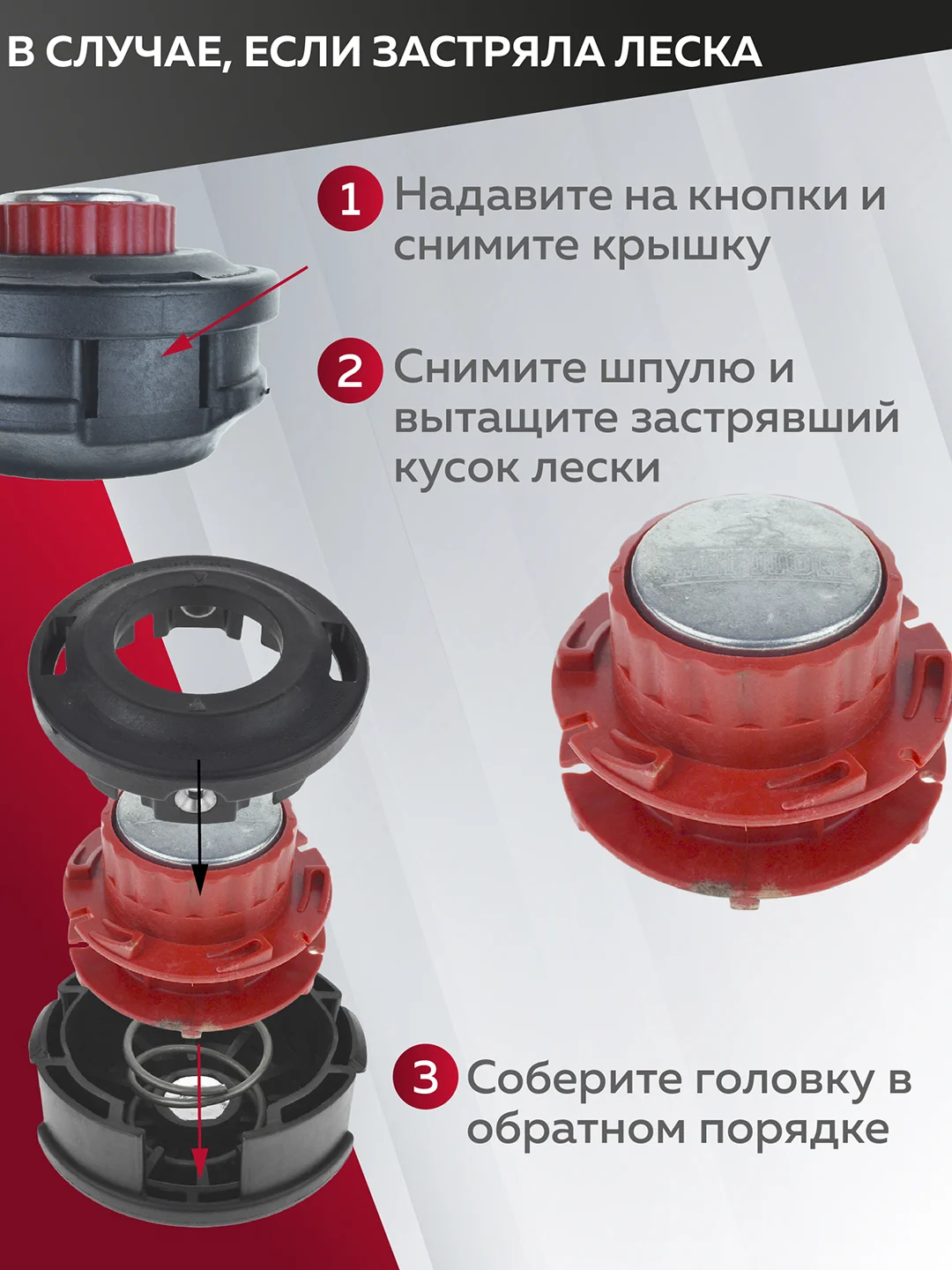 В СЛУЧАЕ, ЕСЛИ ЗАСТРЯЛА ЛЕСКА

1 Надавите на кнопки и снимите крышку

2 Снимите шпулю и вытащите застрявший кусок лески

3 Соберите головку в обратном порядке