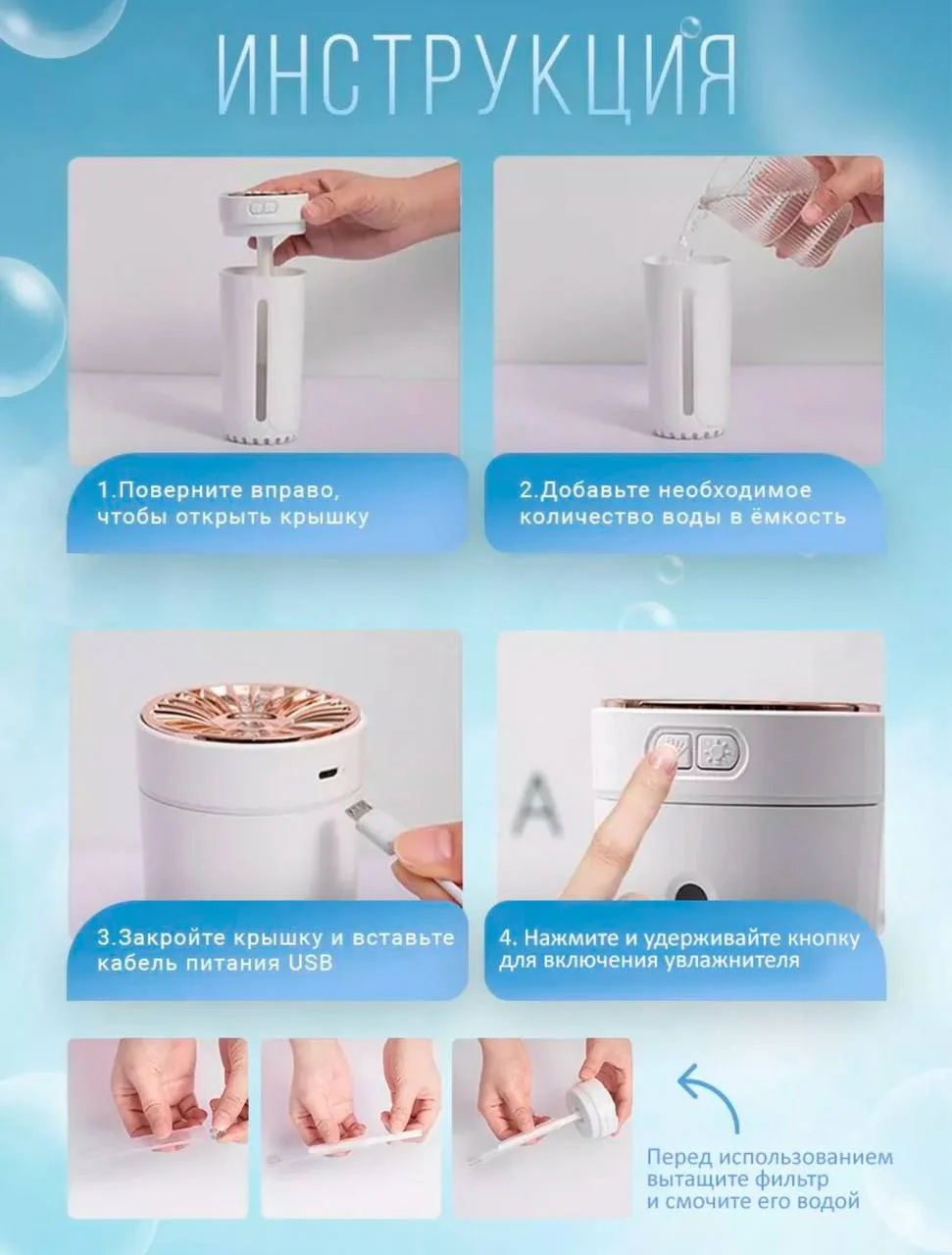 ИНСТРУКЦИЯ

1.Поверните вправо, чтобы открыть крышку

2.Добавьте необходимое количество воды в ёмкость

A

3.Закройте крышку и вставьте кабель питания USB

4. Нажмите и удерживайте кнопку для включения увлажнителя

Перед использованием вытащите фильтр и смочите его водой