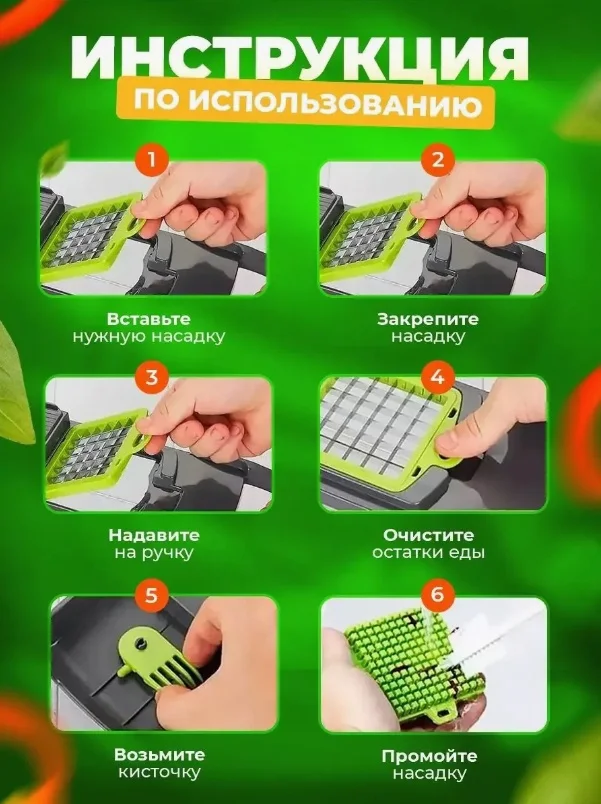 ИНСТРУКЦИЯ
ПО ИСПОЛЬЗОВАНИЮ

1
Вставьте нужную насадку

2
Закрепите насадку

3
Надавите на ручку

4
Очистите остатки еды

5
Возьмите кисточку

6
Промойте насадку