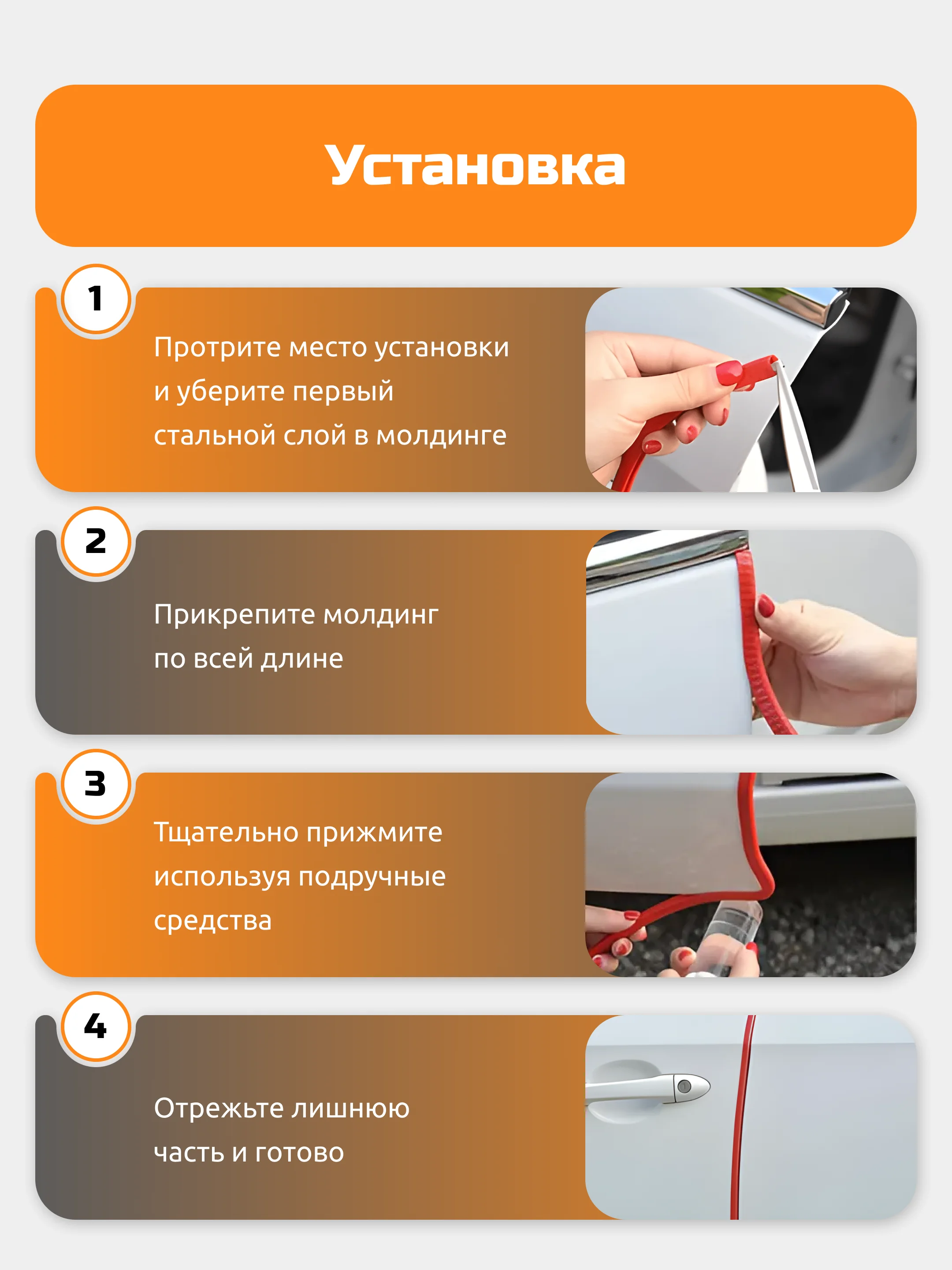 Установка

1

Протрите место установки и уберите первый стальной слой в молдинге

2

Прикрепите молдинг по всей длине

3

Тщательно прижмите используя подручные средства

4

Отрежьте лишнюю часть и готово