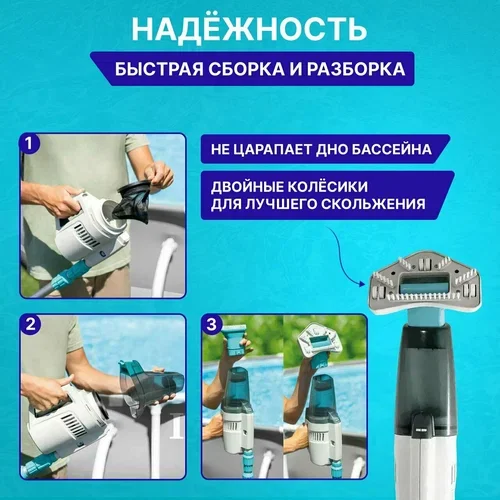 НАДЁЖНОСТЬ

БЫСТРАЯ СБОРКА И РАЗБОРКА

1

НЕ ЦАРАПАЕТ ДНО БАССЕЙНА

ДВОЙНЫЕ КОЛЁСИКИ ДЛЯ ЛУЧШЕГО СКОЛЬЖЕНИЯ

2

3