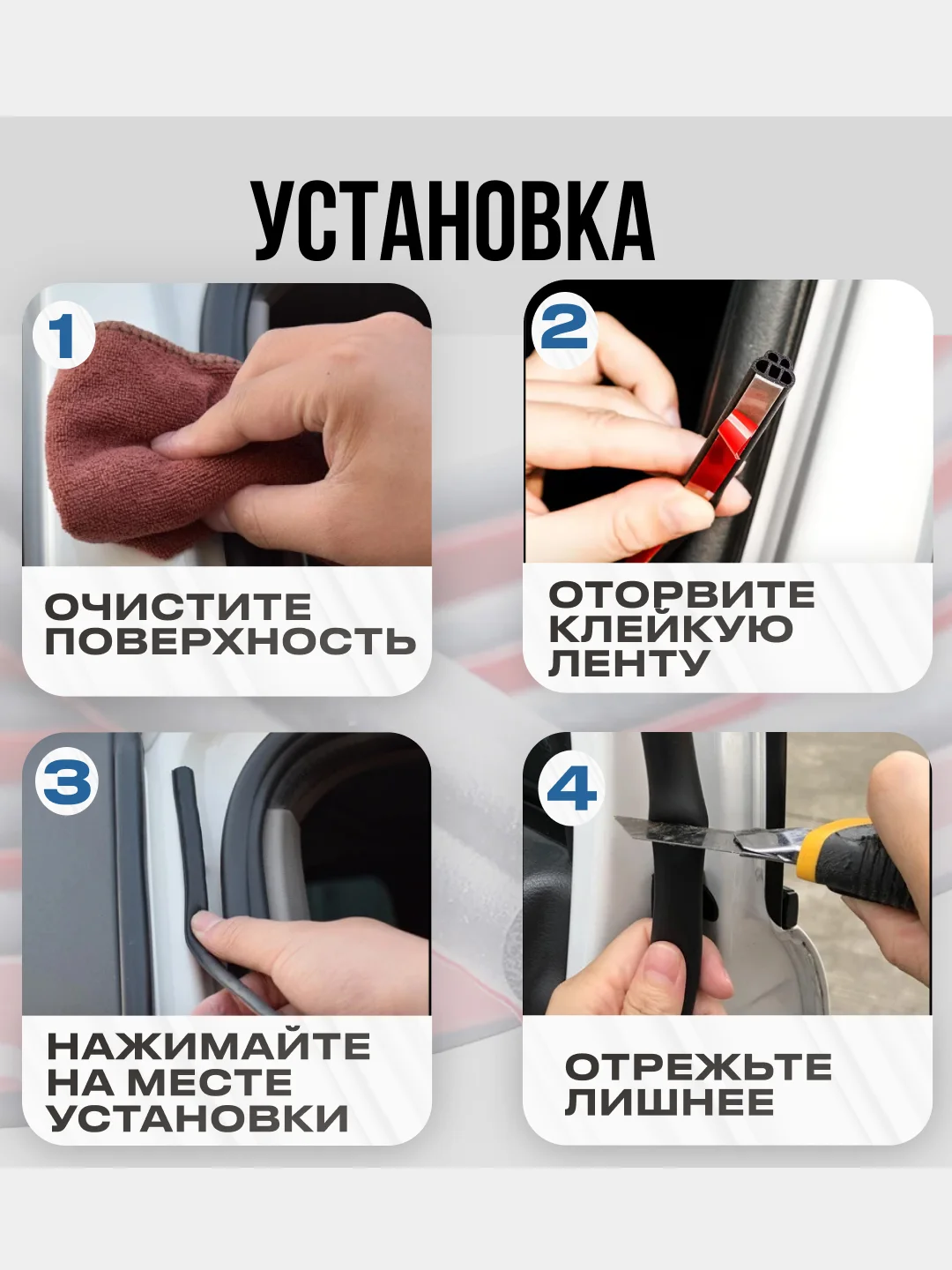 УСТАНОВКА

1

ОЧИСТИТЕ ПОВЕРХНОСТЬ

2

ОТОРВИТЕ КЛЕЙКУЮ ЛЕНТУ

3

НАЖИМАЙТЕ НА МЕСТЕ УСТАНОВКИ

4

ОТРЕЖЬТЕ ЛИШНЕЕ