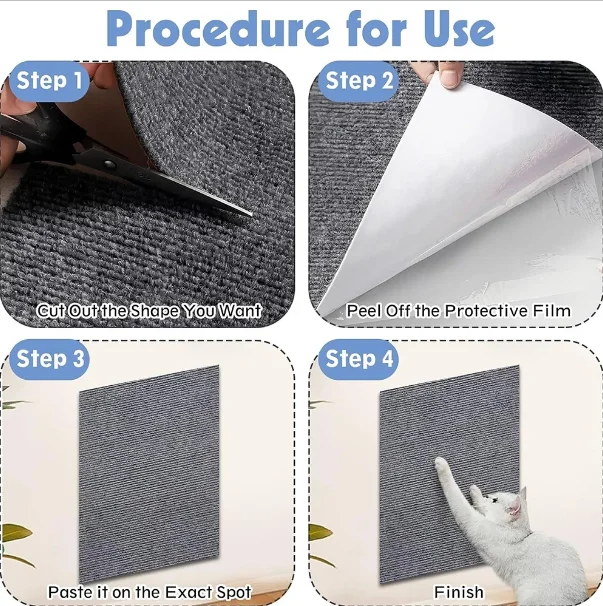 Procedure for Use

Step 1

Cut Out the Shape You Want

Step 2

Peel Off the Protective Film

Step 3

Paste it on the Exact Spot

Step 4

Finish