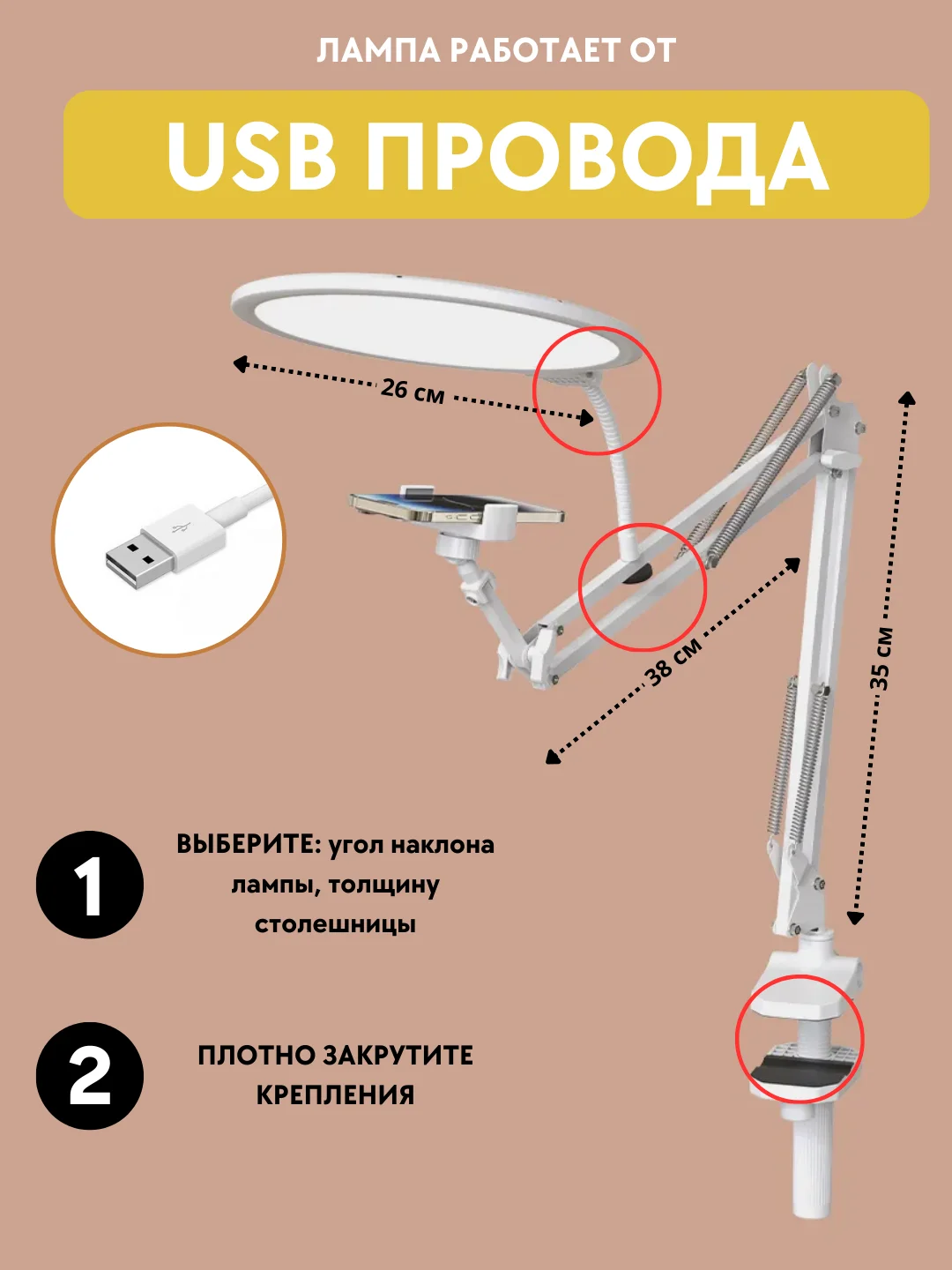 ЛАМПА РАБОТАЕТ ОТ

USB ПРОВОДА

26 см

38 см

35 см

1

ВЫБЕРИТЕ: угол наклона лампы, толщину столешницы

2

ПЛОТНО ЗАКРУТИТЕ КРЕПЛЕНИЯ