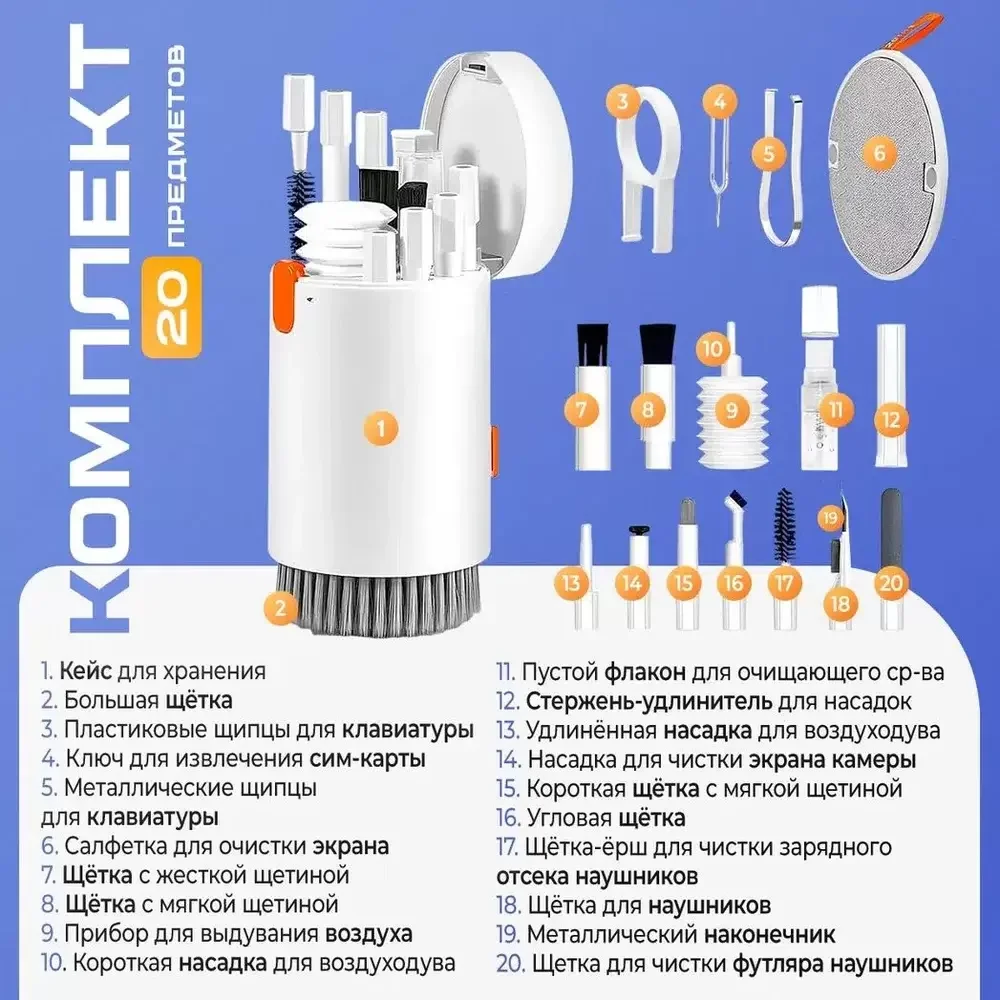 КОМПЛЕКТ 20 ПРЕДМЕТОВ

1 2 3 4 5 6 7 8 9 10 11 12 13 14 15 16 17 18 19 20

1. Кейс для хранения
2. Большая щётка
3. Пластиковые щипцы для клавиатуры
4. Ключ для извлечения сим-карты
5. Металлические щипцы для клавиатуры
6. Салфетка для очистки экрана
7. Щётка с жесткой щетиной
8. Щётка с мягкой щетиной
9. Прибор для выдувания воздуха
10. Короткая насадка для воздуходува

11. Пустой флакон для очищающего ср-ва
12. Стержень-удлинитель для насадок
13. Удлинённая насадка для воздуходува
14. Насадка для чистки экрана камеры
15. Короткая щётка с мягкой щетиной
16. Угловая щётка
17. Щётка-ёрш для чистки зарядного отсека наушников
18. Щётка для наушников
19. Металлический наконечник
20. Щетка для чистки футляра наушников