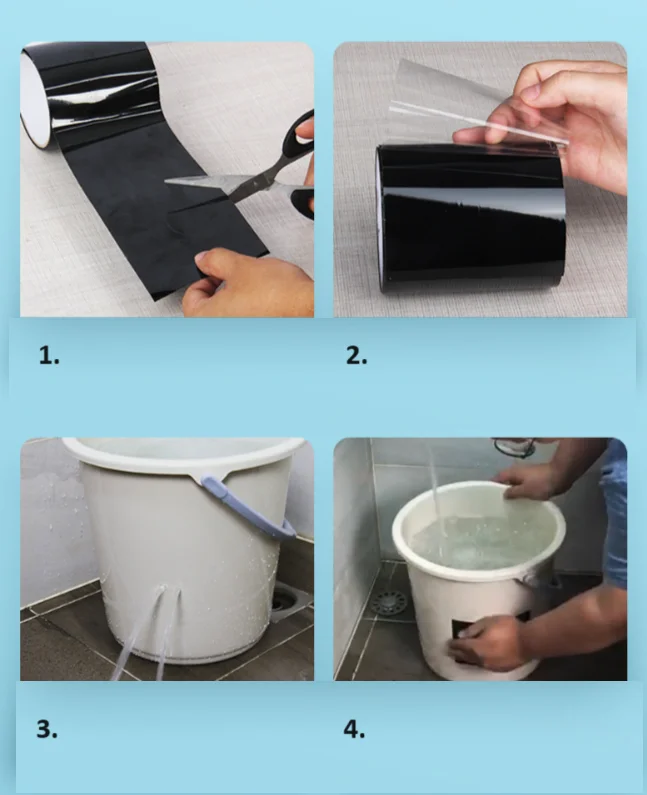 1.

2.

3.

4.