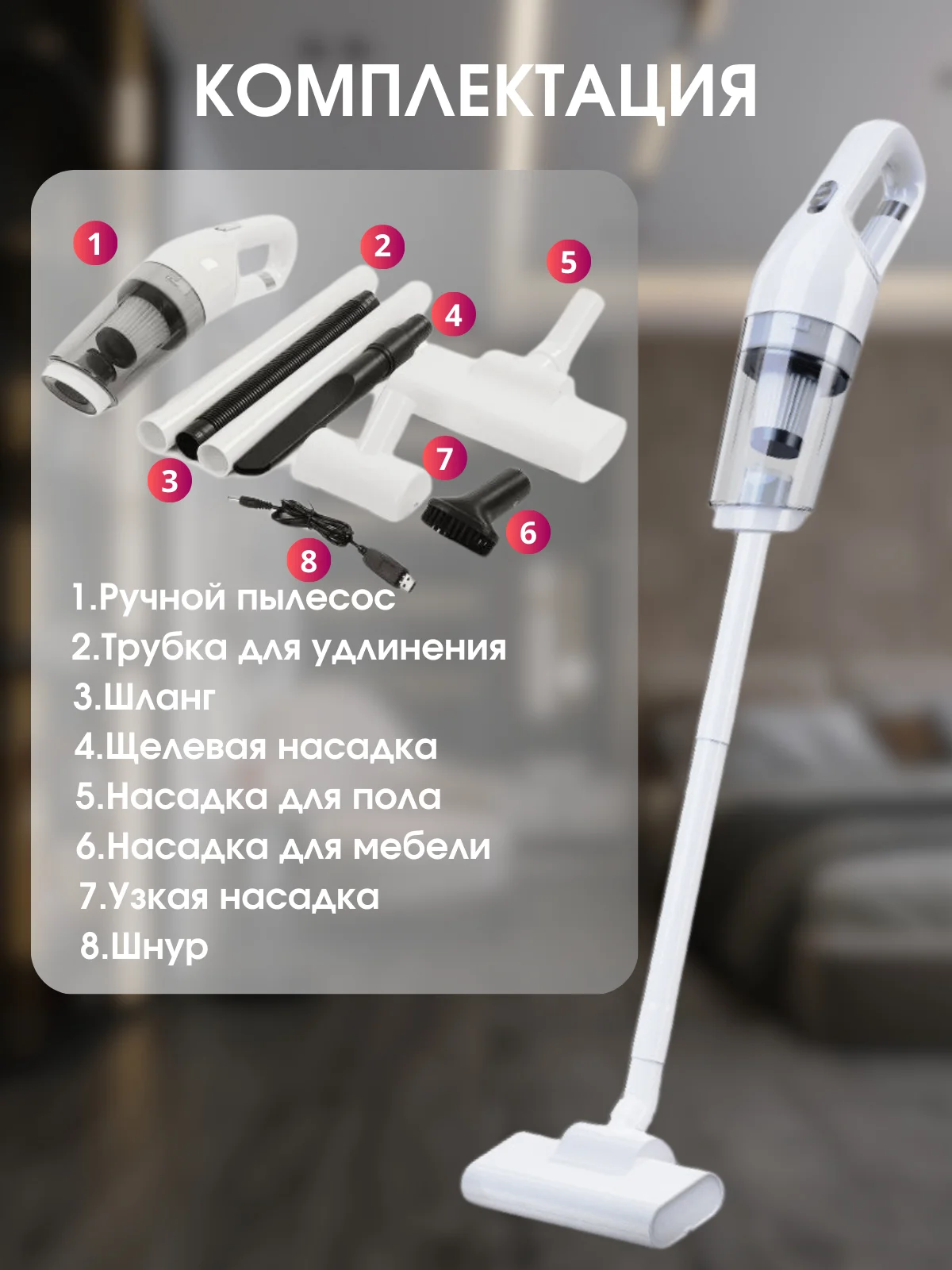 КОМПЛЕКТАЦИЯ

1

2

5

4

3

7

6

8

1.Ручной пылесос
2.Трубка для удлинения
3.Шланг
4.Щелевая насадка
5.Насадка для пола
6.Насадка для мебели
7.Узкая насадка
8.Шнур