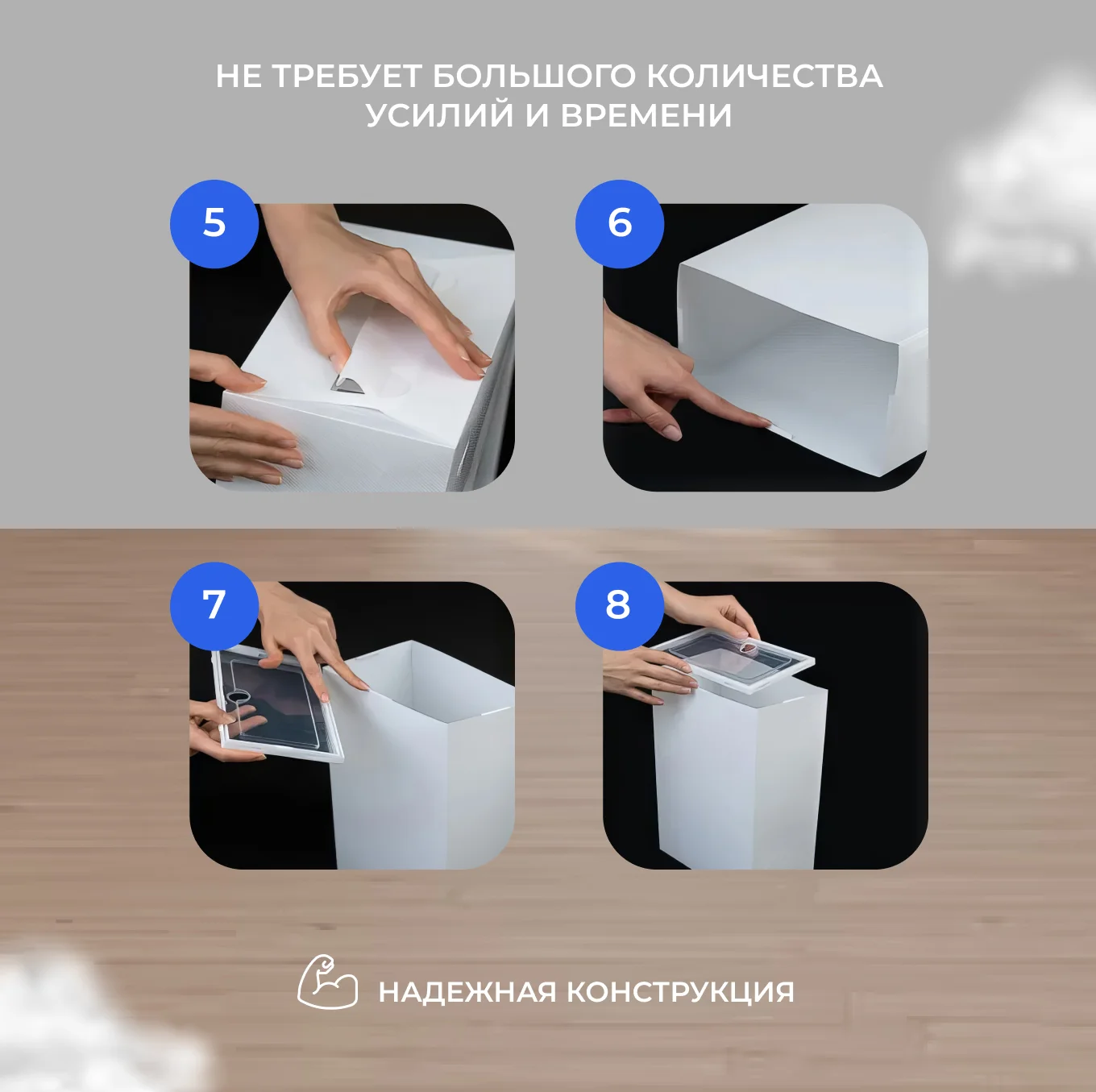 НЕ ТРЕБУЕТ БОЛЬШОГО КОЛИЧЕСТВА УСИЛИЙ И ВРЕМЕНИ

5

6

7

8

НАДЕЖНАЯ КОНСТРУКЦИЯ