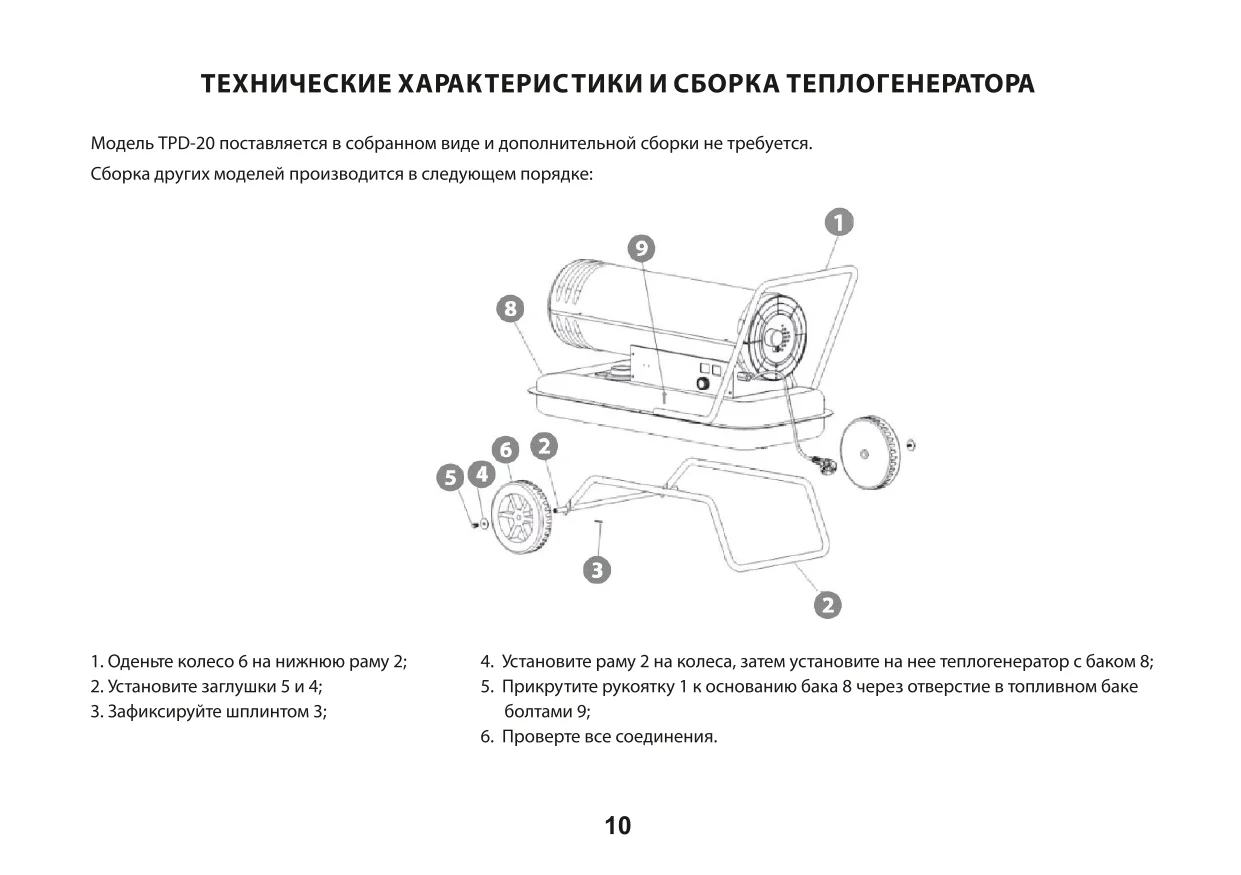 ТЕХНИЧЕСКИЕ ХАРАКТЕРИСТИКИ И СБОРКА ТЕПЛОГЕНЕРАТОРА

Модель TPD-20 поставляется в собранном виде и дополнительной сборки не требуется.

Сборка других моделей производится в следующем порядке:

1
9
8
6
2
5
4
3
2

1. Оденьте колесо 6 на нижнюю раму 2;
2. Установите заглушки 5 и 4;
3. Зафиксируйте шплинтом 3;

4. Установите раму 2 на колеса, затем установите на нее теплогенератор с баком 8;
5. Прикрутите рукоятку 1 к основанию бака 8 через отверстие в топливном баке болтами 9;
6. Проверте все соединения.

10