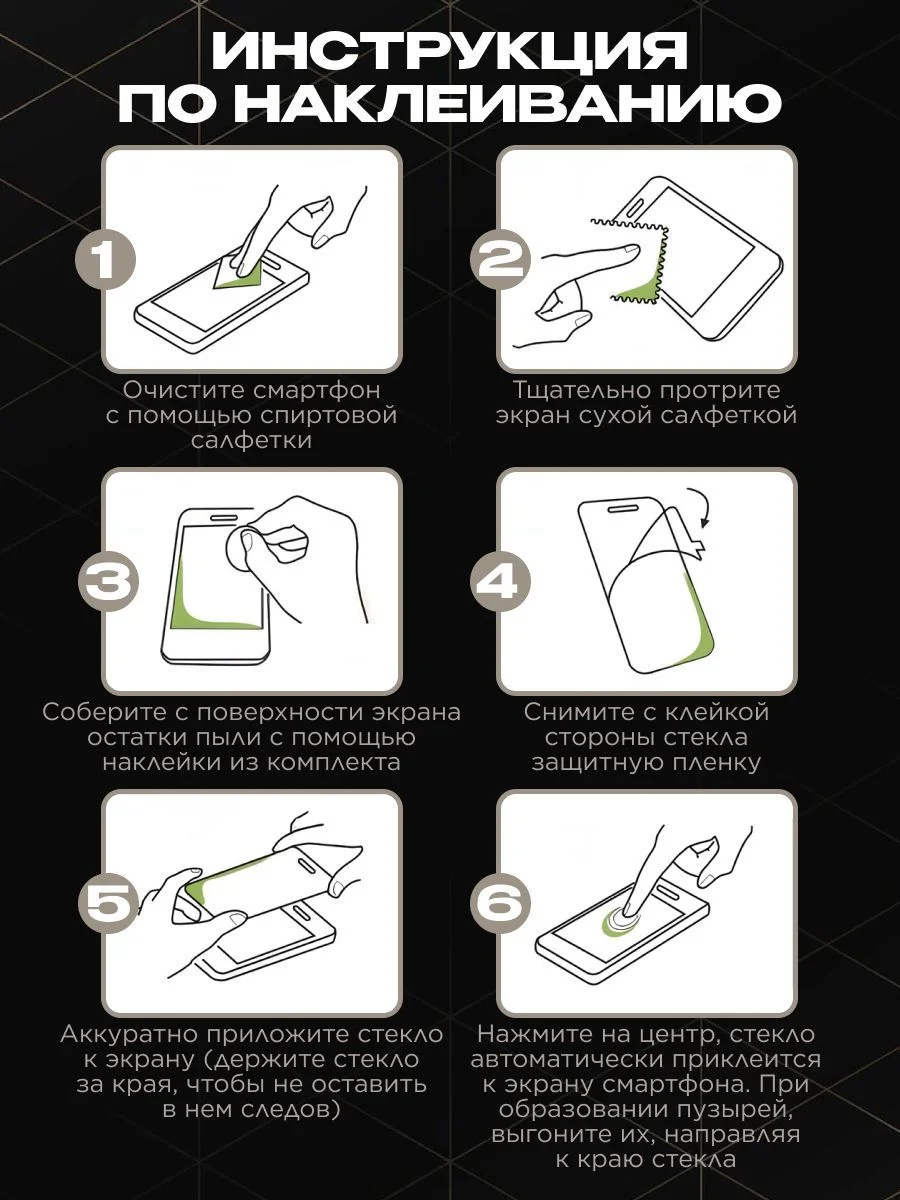 ИНСТРУКЦИЯ ПО НАКЛЕИВАНИЮ

1

Очистите смартфон с помощью спиртовой салфетки

2

Тщательно протрите экран сухой салфеткой

3

Соберите с поверхности экрана остатки пыли с помощью наклейки из комплекта

4

Снимите с клейкой стороны стекла защитную пленку

5

Аккуратно приложите стекло к экрану (держите стекло за края, чтобы не оставить в нем следов)

6

Нажмите на центр, стекло автоматически приклеится к экрану смартфона. При образовании пузырей, выгоните их, направляя к краю стекла