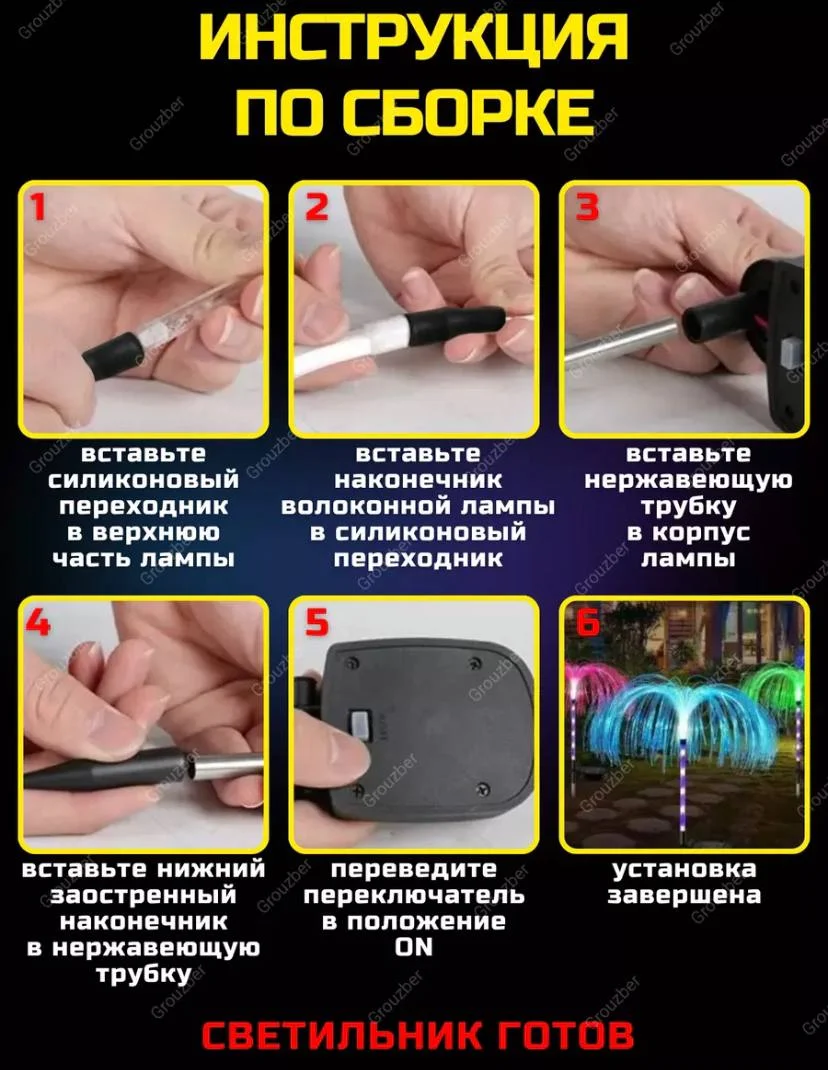 ИНСТРУКЦИЯ ПО СБОРКЕ

1
вставьте силиконовый переходник в верхнюю часть лампы

2
вставьте наконечник волоконной лампы в силиконовый переходник

3
вставьте нержавеющую трубку в корпус лампы

4
вставьте нижний заостренный наконечник в нержавеющую трубку

5
переведите переключатель в положение ON

6
установка завершена

СВЕТИЛЬНИК ГОТОВ

Grouzber